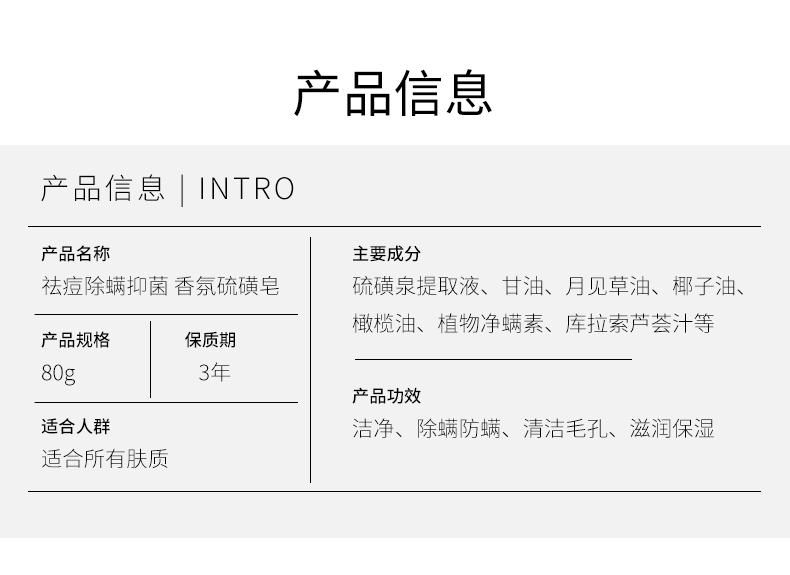 产品信息

产品信息 | INTRO

产品名称
祛痘除螨抑菌 香氛硫磺皂

产品规格
80g

保质期
3年

适合人群
适合所有肤质

主要成分
硫磺泉提取液、甘油、月见草油、椰子油、橄榄油、植物净螨素、库拉索芦荟汁等

产品功效
洁净、除螨防螨、清洁毛孔、滋润保湿