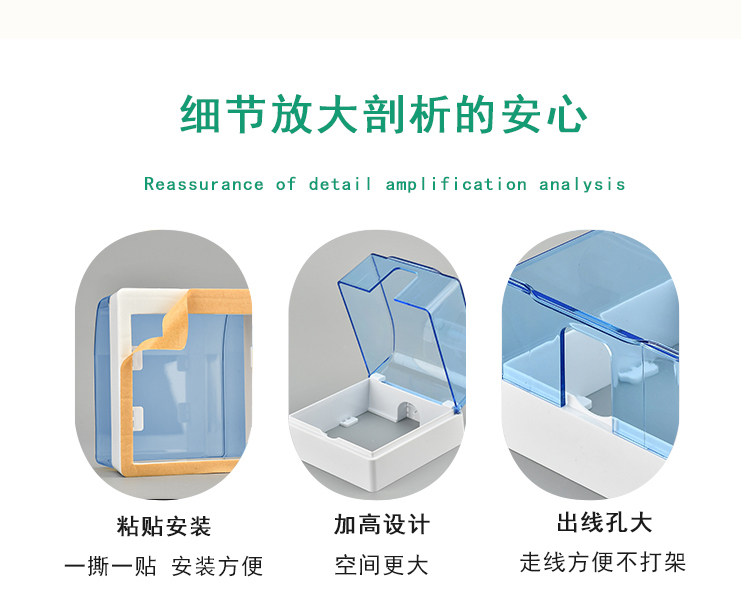 细节放大剖析的安心

Reassurance of detail amplification analysis

粘贴安装

一撕一贴 安装方便

加高设计

空间更大

出线孔大

走线方便不打架