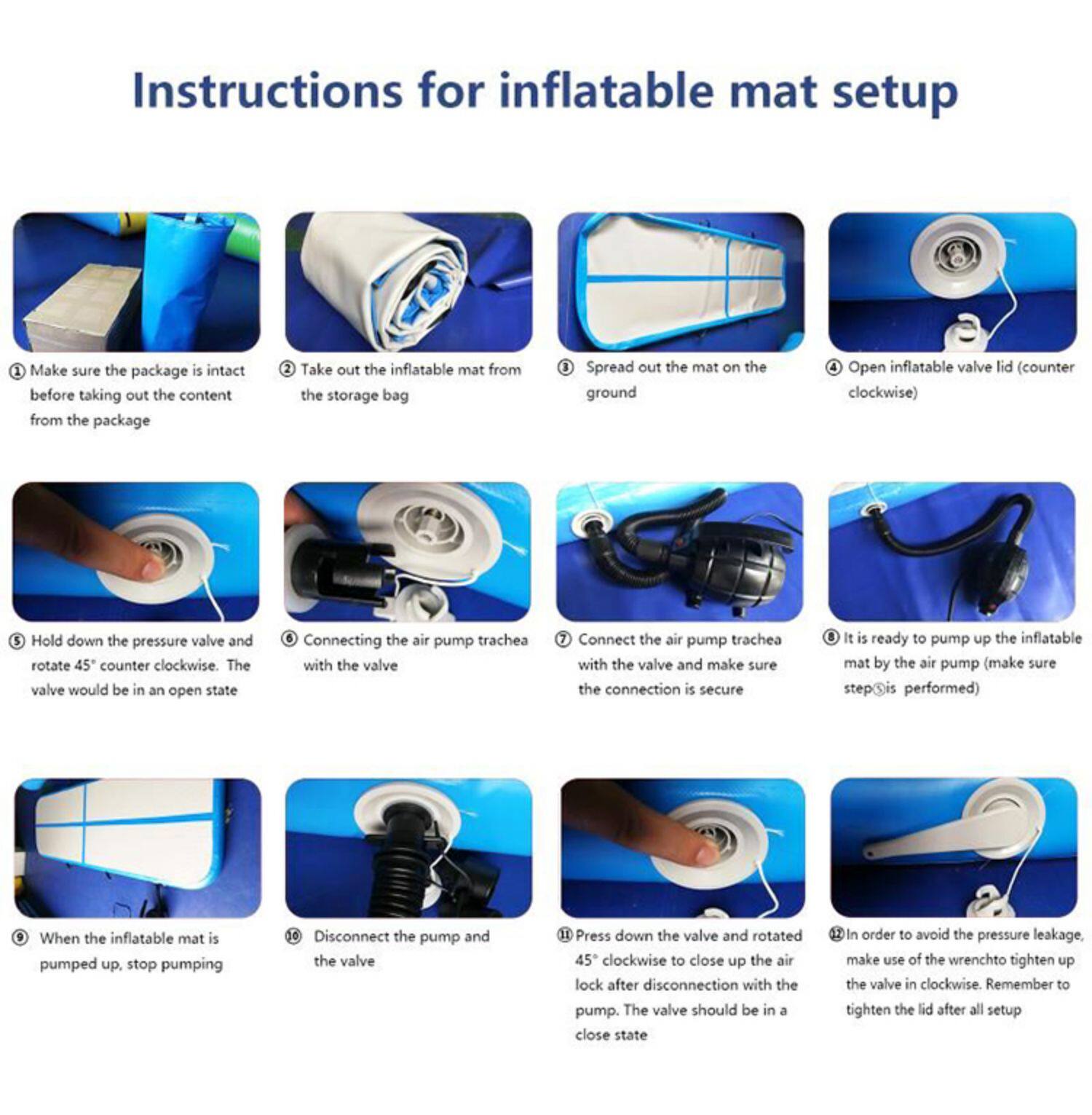 Instructions for inflatable mat setup

① Make sure the package is intact before taking out the content from the package

② Take out the inflatable mat from the storage bag

③ Spread out the mat on the ground

④ Open inflatable valve lid (counter clockwise)

⑤ Hold down the pressure valve and rotate 45° counter clockwise. The valve would be in an open state

⑥ Connecting the air pump trachea with the valve

⑦ Connect the air pump trachea with the valve and make sure the connection is secure

⑧ It is ready to pump up the inflatable mat by the air pump (make sure step⑤is performed)

⑨ When the inflatable mat is pumped up, stop pumping

⑩ Disconnect the pump and the valve

⑪ Press down the valve and rotated 45° clockwise to close up the air lock after disconnection with the pump. The valve should be in a close state

⑫ In order to avoid the pressure leakage, make use of the wrenchto tighten up the valve in clockwise. Remember to tighten the lid after all setup