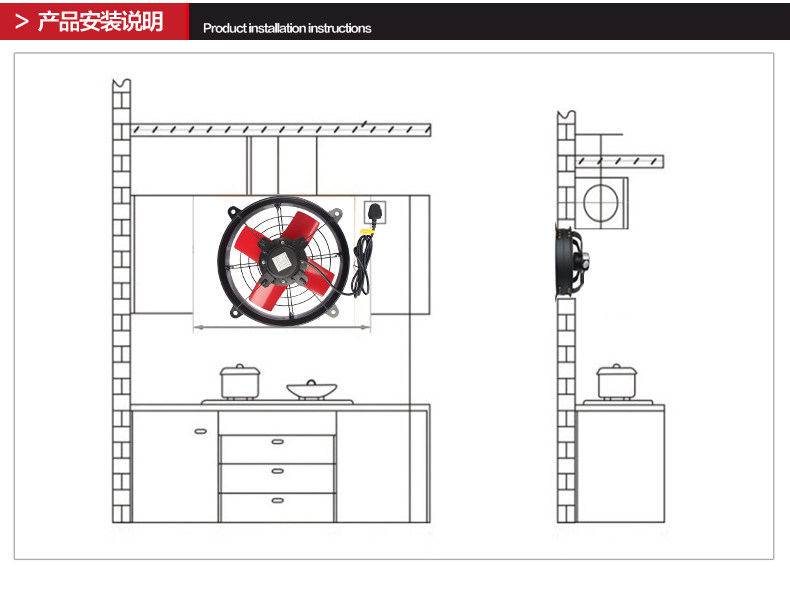 > 产品安装说明

Product installation instructions