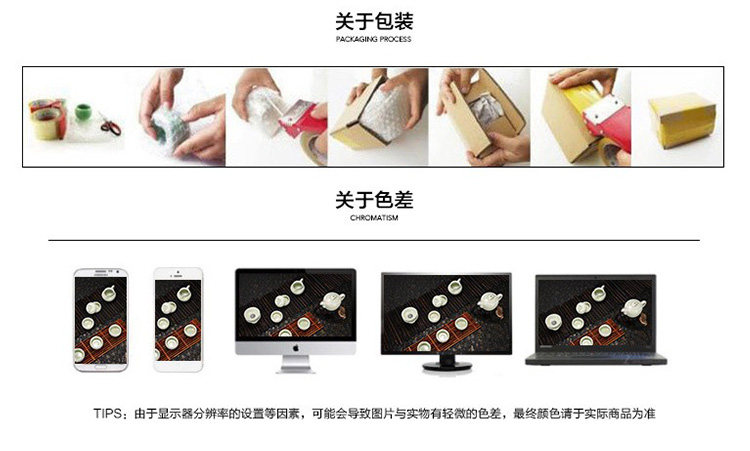 关于包装
PACKAGING PROCESS

关于色差
CHROMATISM

TIPS：由于显示器分辨率的设置等因素，可能会导致图片与实物有轻微的色差，最终颜色请于实际商品为准