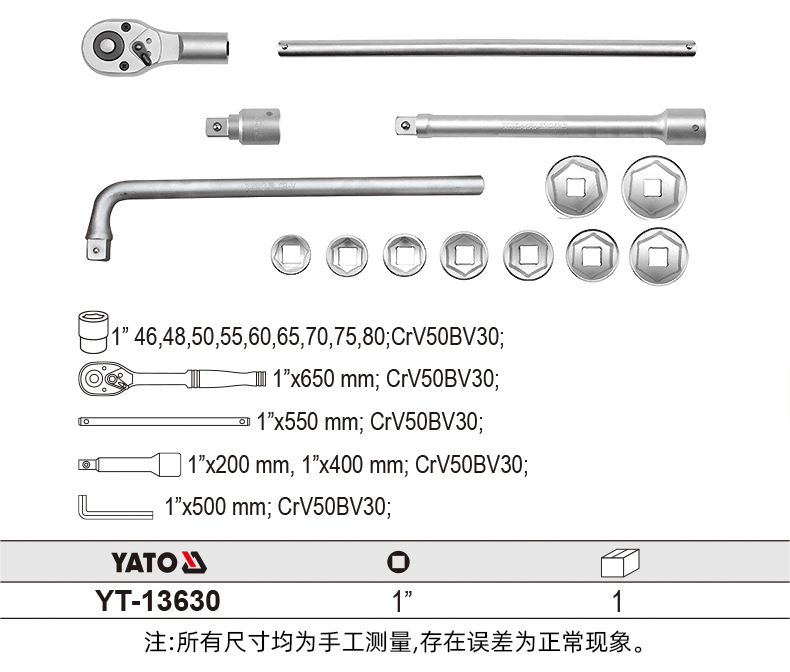 1” 46,48,50,55,60,65,70,75,80;CrV50BV30;

1”x650 mm; CrV50BV30;

1”x550 mm; CrV50BV30;

1”x200 mm, 1”x400 mm; CrV50BV30;

1”x500 mm; CrV50BV30;

| YATO | | |
|---|---|---|
| YT-13630 | 1” | 1 |

注:所有尺寸均为手工测量,存在误差为正常现象。