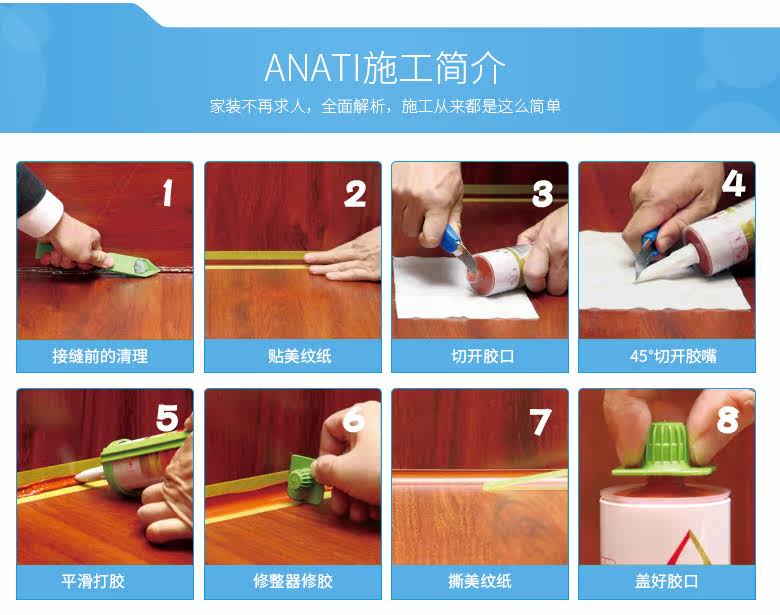 ANATI施工简介

家装不再求人，全面解析，施工从来都是这么简单

1
接缝前的清理

2
贴美纹纸

3
切开胶口

4
45°切开胶嘴

5
平滑打胶

6
修整器修胶

7
撕美纹纸

8
盖好胶口