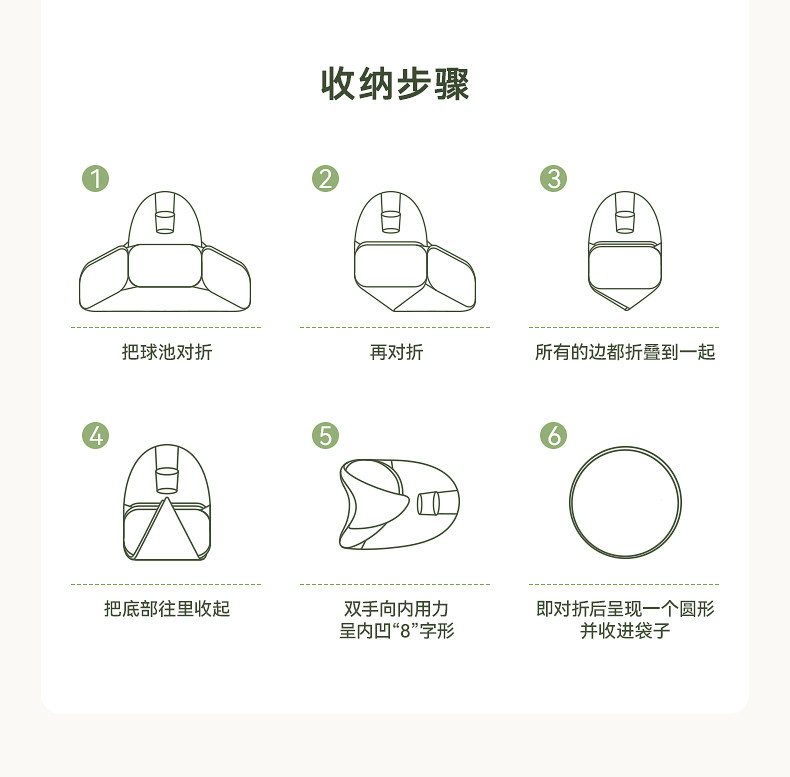 收纳步骤

1

把球池对折

2

再对折

3

所有的边都折叠到一起

4

把底部往里收起

5

双手向内用力
呈内凹“8”字形

6

即对折后呈现一个圆形
并收进袋子