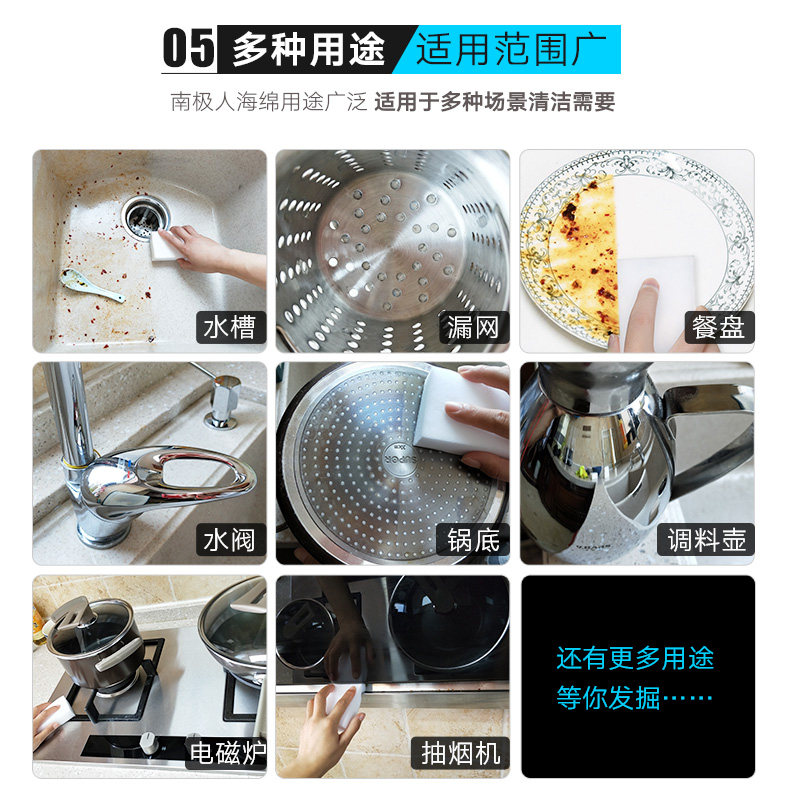 05 多种用途 适用范围广

南极人海绵用途广泛 适用于多种场景清洁需要

水槽

漏网

餐盘

水阀

SUPOR

锅底

调料壶

电磁炉

抽烟机

还有更多用途
等你发掘……