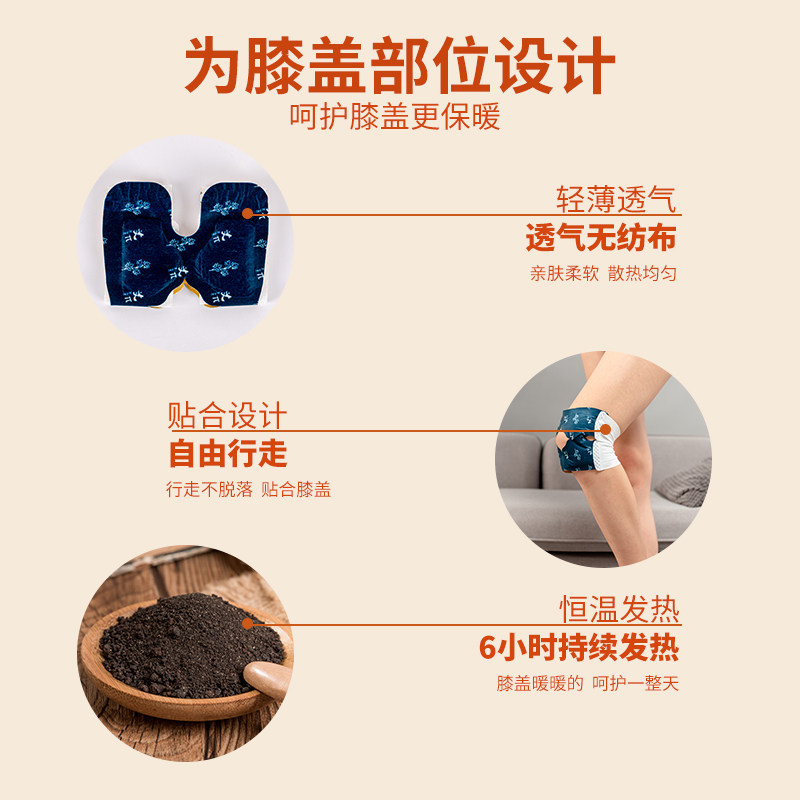 为膝盖部位设计
呵护膝盖更保暖

轻薄透气
透气无纺布
亲肤柔软 散热均匀

贴合设计
自由行走
行走不脱落 贴合膝盖

恒温发热
6小时持续发热
膝盖暖暖的 呵护一整天