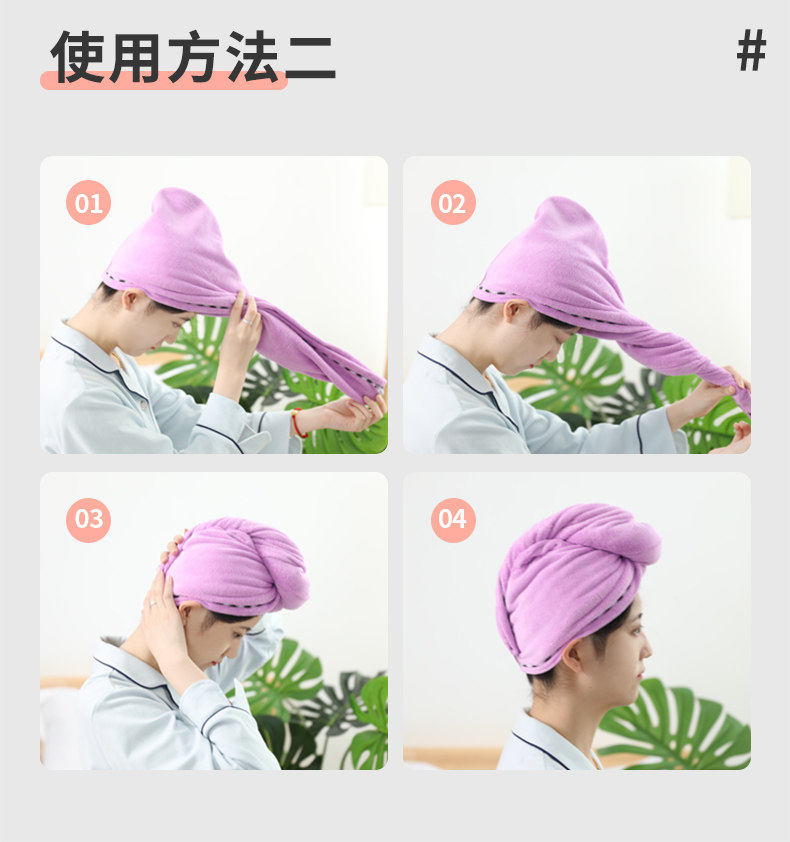 使用方法二

#

01

02

03

04