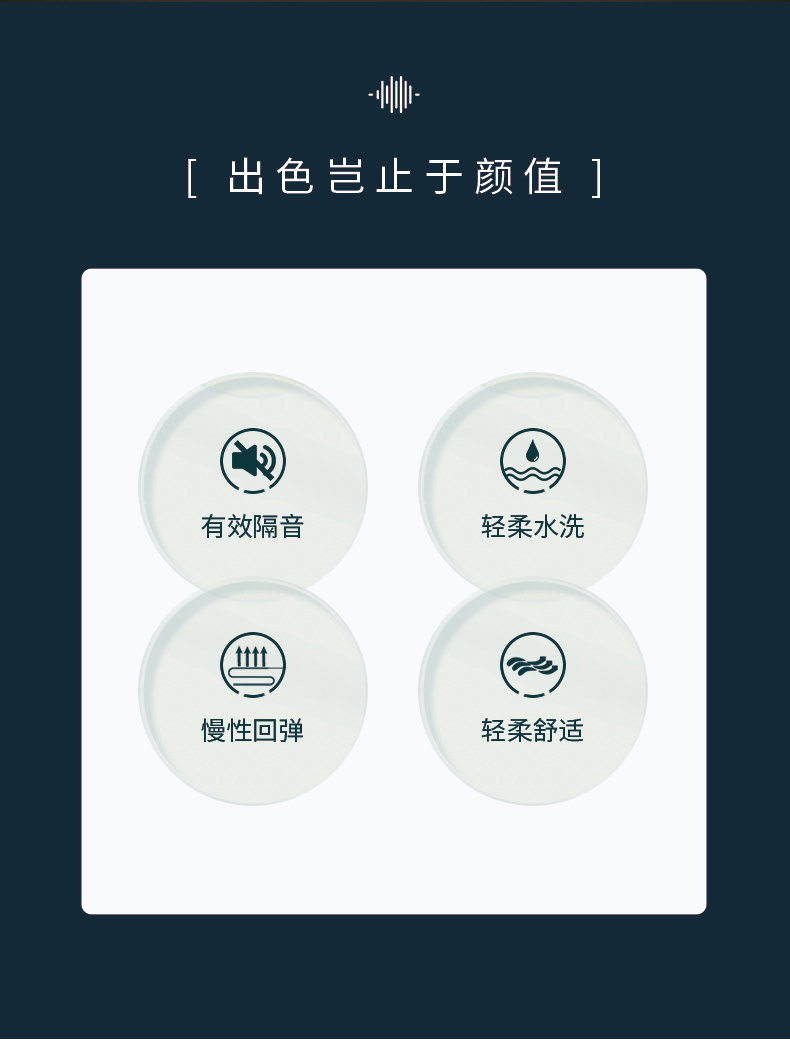 [ 出色岂止于颜值 ]

有效隔音

轻柔水洗

慢性回弹

轻柔舒适