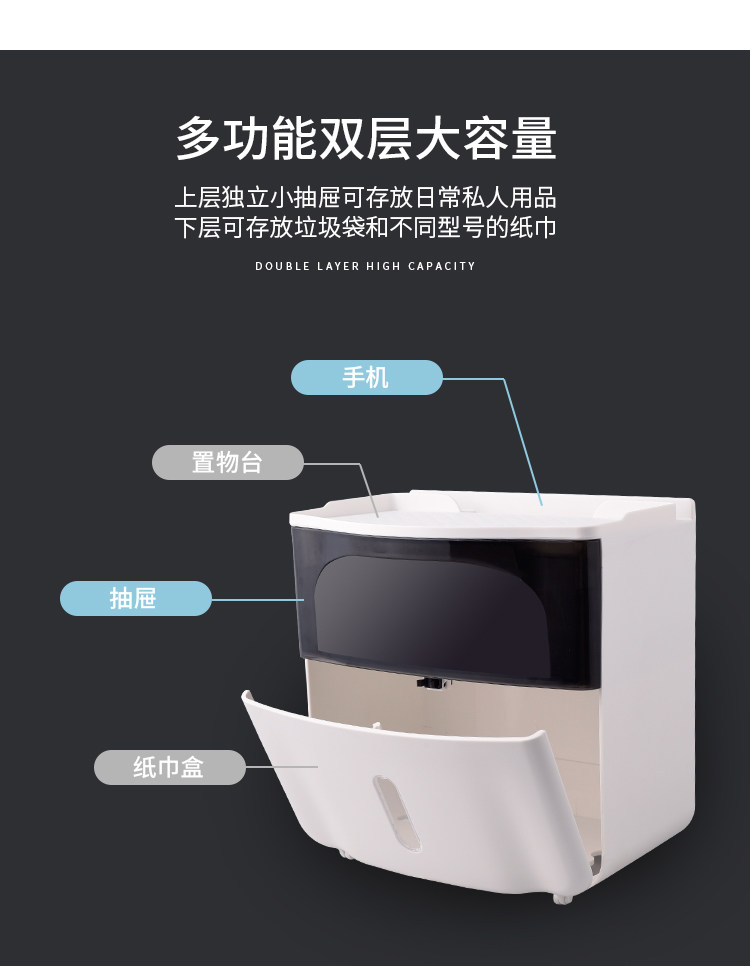 多功能双层大容量

上层独立小抽屉可存放日常私人用品
下层可存放垃圾袋和不同型号的纸巾

DOUBLE LAYER HIGH CAPACITY

手机

置物台

抽屉

纸巾盒