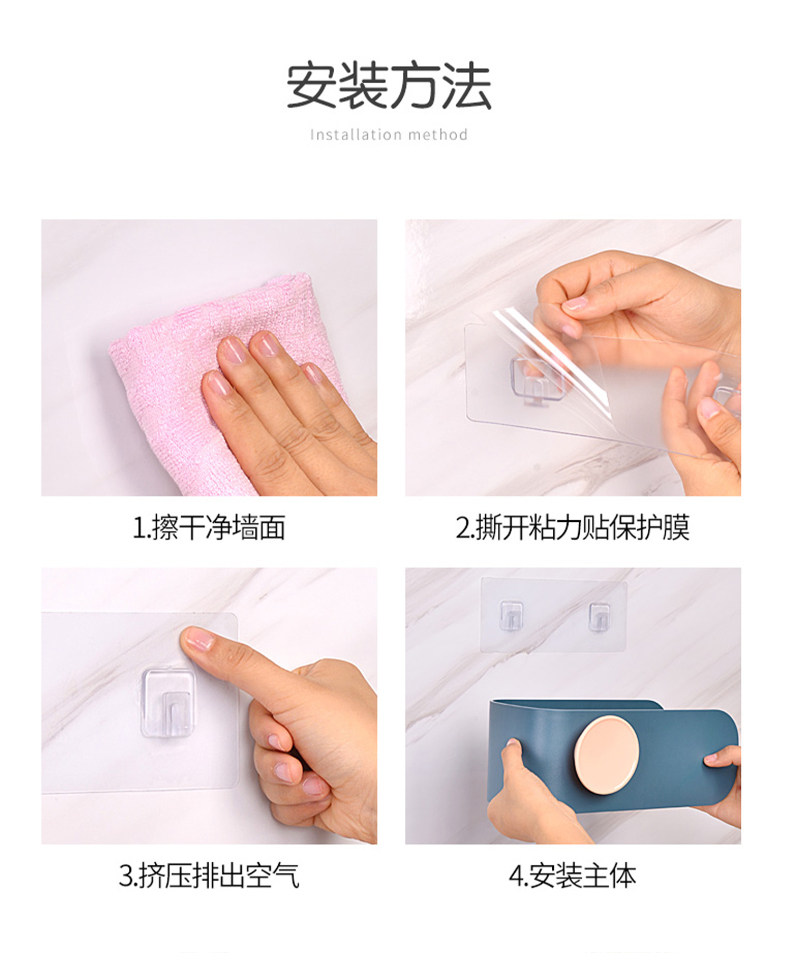 安装方法

Installation method

1.擦干净墙面

2.撕开粘力贴保护膜

3.挤压排出空气

4.安装主体