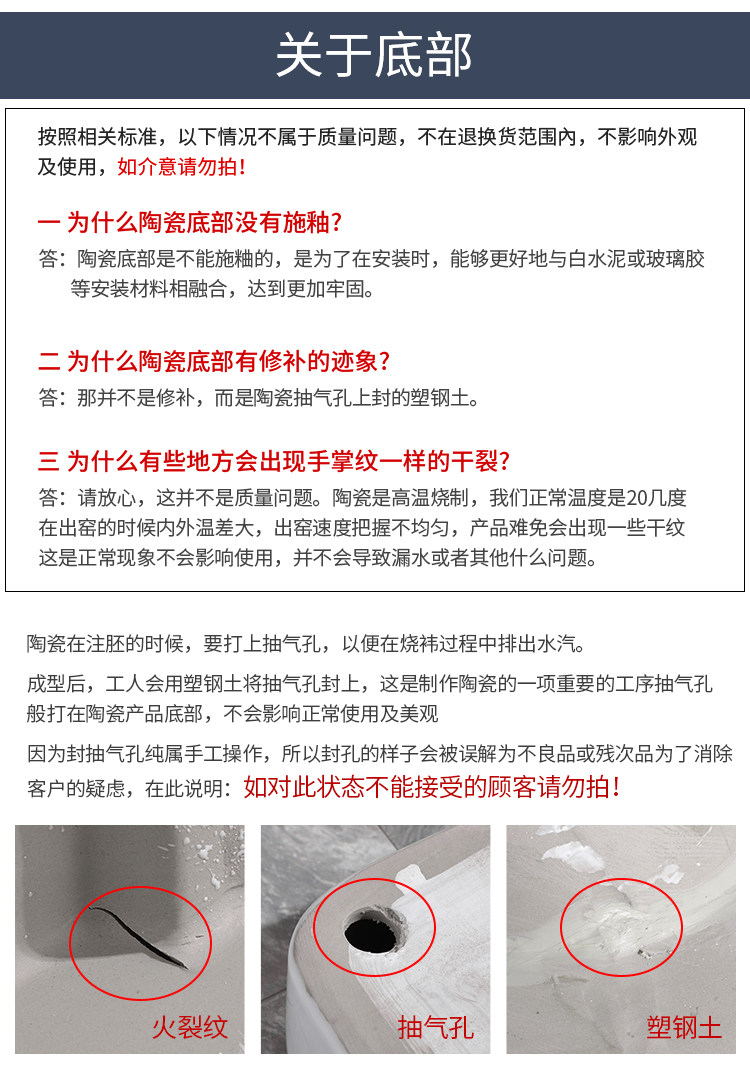 关于底部

按照相关标准，以下情况不属于质量问题，不在退换货范围内，不影响外观及使用，如介意请勿拍！

一 为什么陶瓷底部没有施釉？

答：陶瓷底部是不能施釉的，是为了在安装时，能够更好地与白水泥或玻璃胶等安装材料相融合，达到更加牢固。

二 为什么陶瓷底部有修补的迹象？

答：那并不是修补，而是陶瓷抽气孔上封的塑钢土。

三 为什么有些地方会出现手掌纹一样的干裂？

答：请放心，这并不是质量问题。陶瓷是高温烧制，我们正常温度是20几度在出窑的时候内外温差大，出窑速度把握不均匀，产品难免会出现一些干纹这是正常现象不会影响使用，并不会导致漏水或者其他什么问题。

陶瓷在注胚的时候，要打上抽气孔，以便在烧祎过程中排出水汽。

成型后，工人会用塑钢土将抽气孔封上，这是制作陶瓷的一项重要的工序抽气孔般打在陶瓷产品底部，不会影响正常使用及美观

因为封抽气孔纯属手工操作，所以封孔的样子会被误解为不良品或残次品为了消除客户的疑虑，在此说明：如对此状态不能接受的顾客请勿拍！

火裂纹

抽气孔

塑钢土