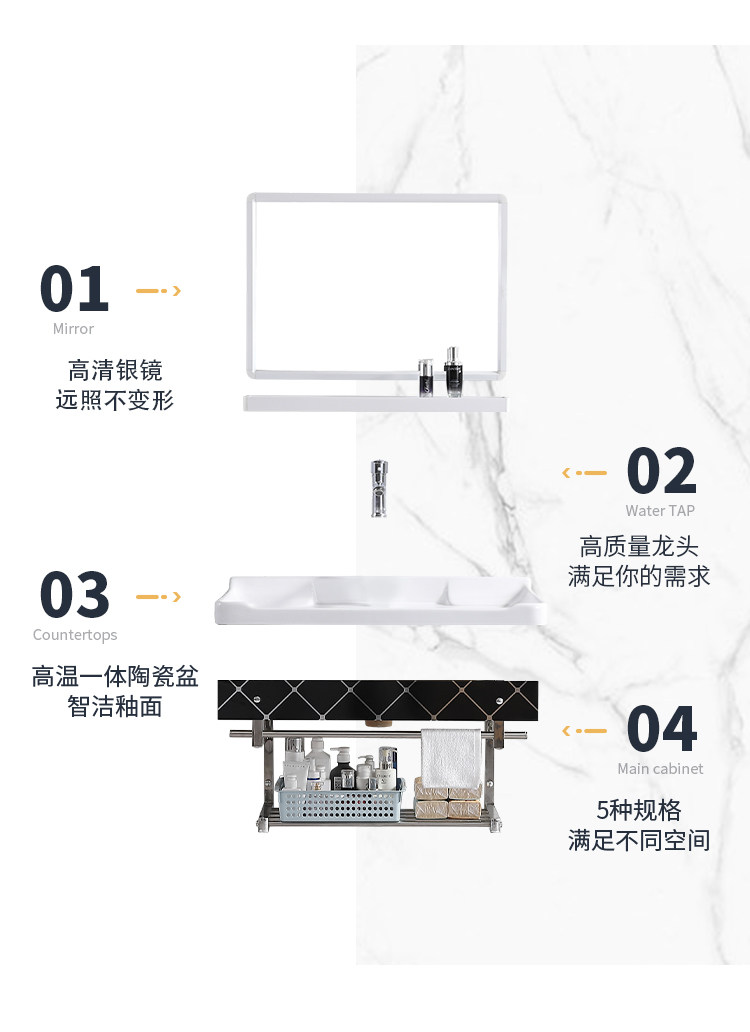 01
Mirror

高清银镜
远照不变形

02
Water TAP

高质量龙头
满足你的需求

03
Countertops

高温一体陶瓷盆
智洁釉面

04
Main cabinet

5种规格
满足不同空间