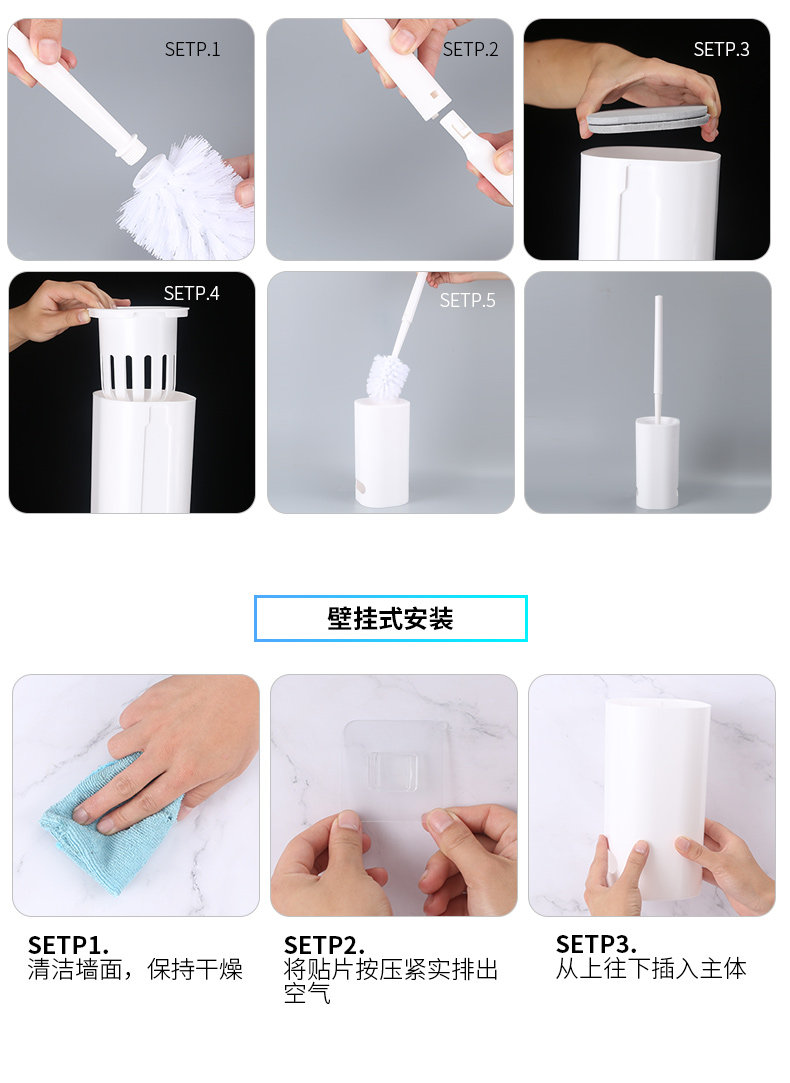 SETP.1

SETP.2

SETP.3

SETP.4

SETP.5

壁挂式安装

SETP1.
清洁墙面，保持干燥

SETP2.
将贴片按压紧实排出空气

SETP3.
从上往下插入主体