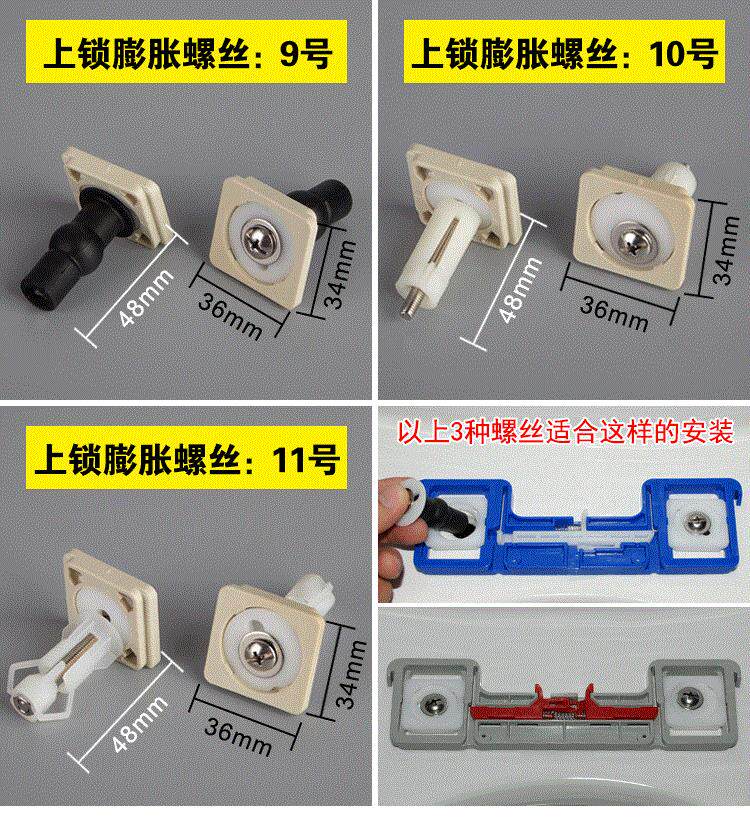 上锁膨胀螺丝：9号

48mm
36mm
34mm

上锁膨胀螺丝：10号

48mm
36mm
34mm

上锁膨胀螺丝：11号

48mm
36mm
34mm

以上3种螺丝适合这样的安装