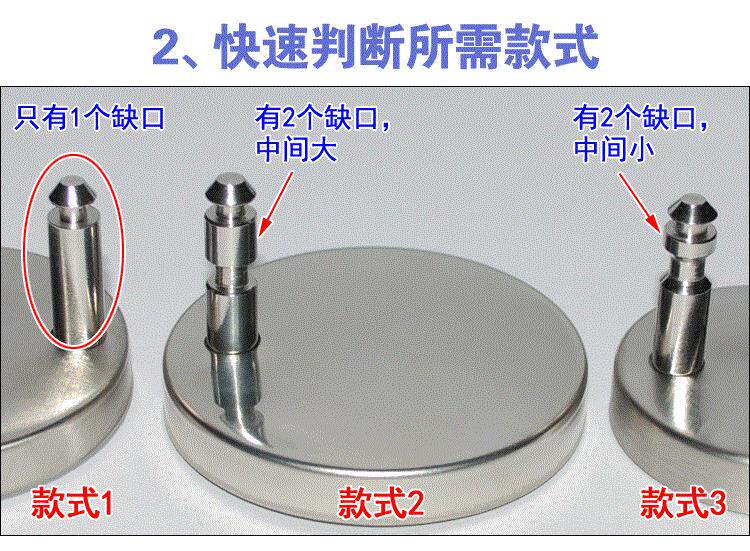 2、快速判断所需款式

只有1个缺口

有2个缺口，中间大

有2个缺口，中间小

款式1

款式2

款式3