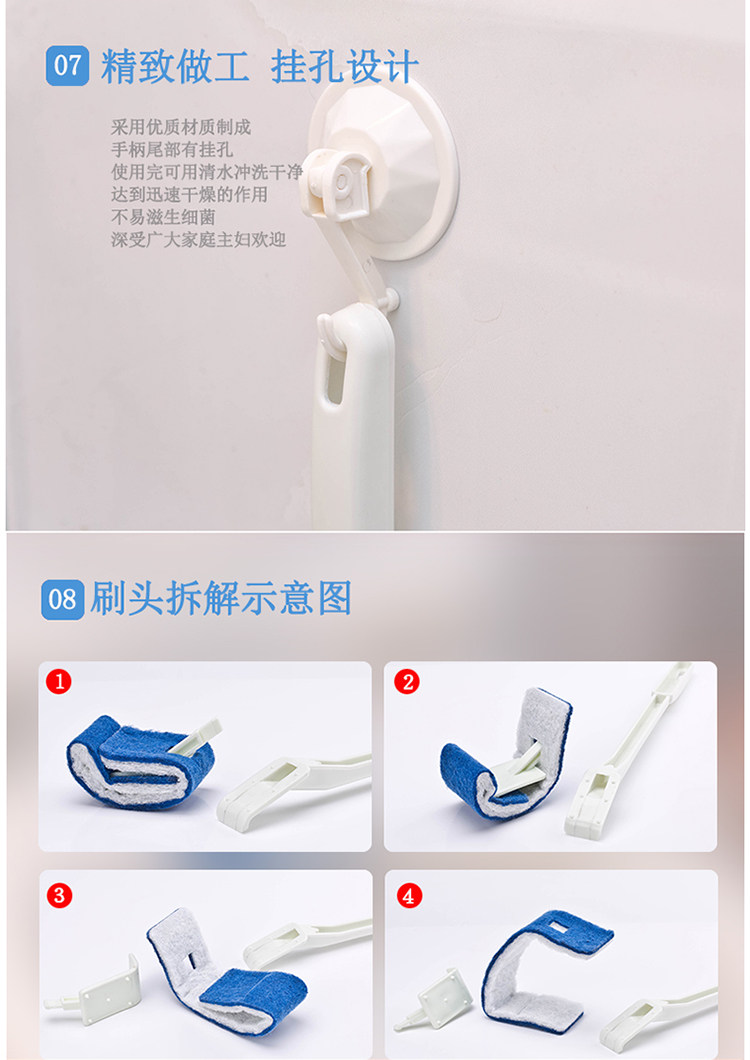 07 精致做工 挂孔设计

采用优质材质制成
手柄尾部有挂孔
使用完可用清水冲洗干净
达到迅速干燥的作用
不易滋生细菌
深受广大家庭主妇欢迎

08 刷头拆解示意图

1

2

3

4