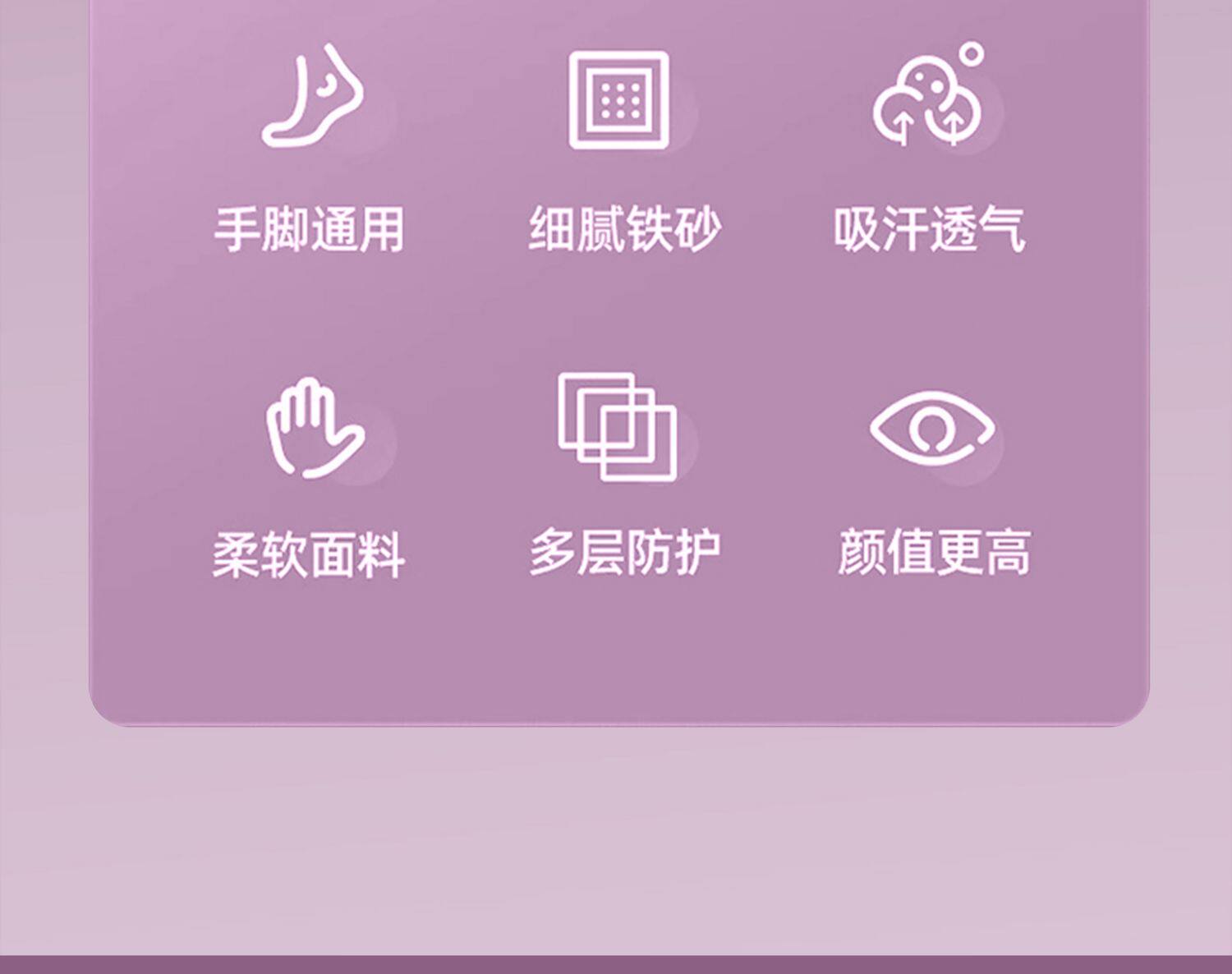 手脚通用 细腻铁砂 吸汗透气

柔软面料 多层防护 颜值更高