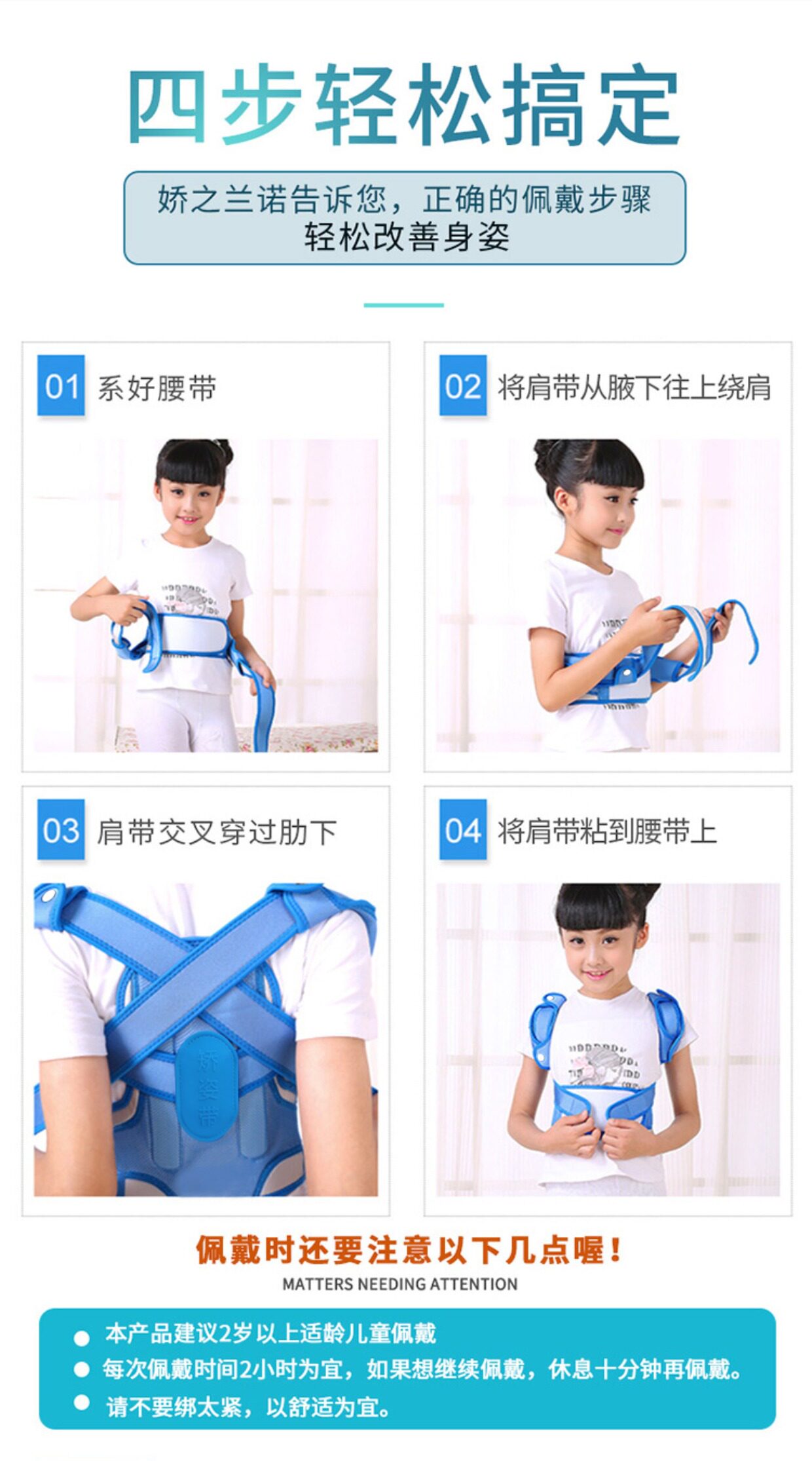 四步轻松搞定

娇之兰诺告诉您，正确的佩戴步骤
轻松改善身姿

01 系好腰带

02 将肩带从腋下往上绕肩

03 肩带交叉穿过肋下

娇姿带

04 将肩带粘到腰带上

佩戴时还要注意以下几点喔！
MATTERS NEEDING ATTENTION

● 本产品建议2岁以上适龄儿童佩戴
● 每次佩戴时间2小时为宜，如果想继续佩戴，休息十分钟再佩戴。
● 请不要绑太紧，以舒适为宜。