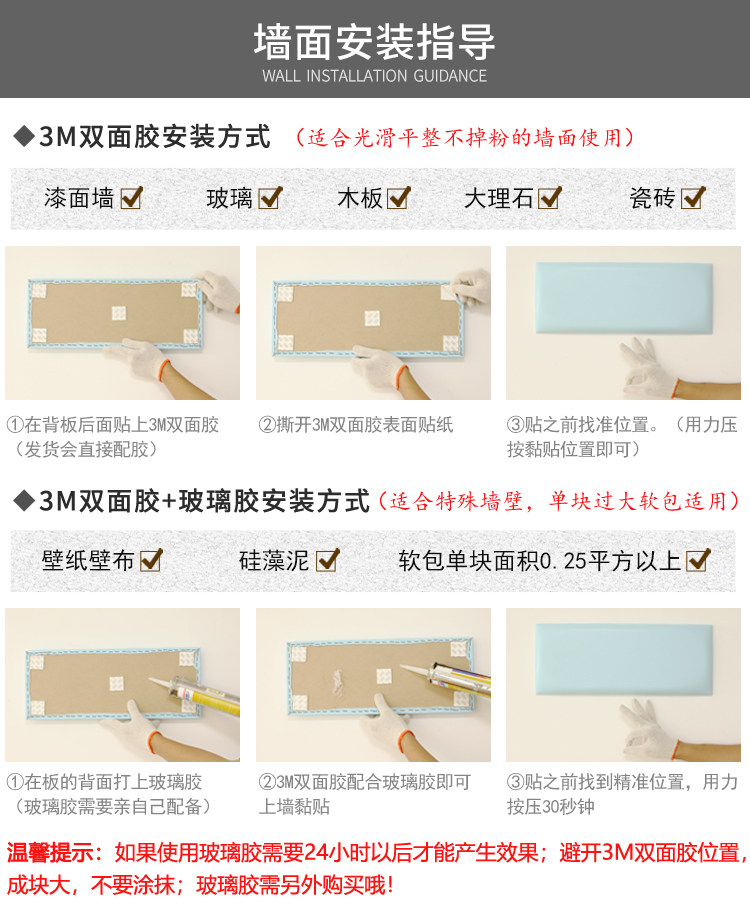 墙面安装指导
WALL INSTALLATION GUIDANCE

◆3M双面胶安装方式 （适合光滑平整不掉粉的墙面使用）

漆面墙☑ 玻璃☑ 木板☑ 大理石☑ 瓷砖☑

①在背板后面贴上3M双面胶（发货会直接配胶）

②撕开3M双面胶表面贴纸

③贴之前找准位置。（用力压按黏贴位置即可）

◆3M双面胶+玻璃胶安装方式（适合特殊墙壁，单块过大软包适用）

壁纸壁布☑ 硅藻泥☑ 软包单块面积0.25平方以上☑

①在板的背面打上玻璃胶（玻璃胶需要亲自己配备）

②3M双面胶配合玻璃胶即可上墙黏贴

③贴之前找到精准位置，用力按压30秒钟

温馨提示：如果使用玻璃胶需要24小时以后才能产生效果；避开3M双面胶位置，成块大，不要涂抹；玻璃胶需另外购买哦！