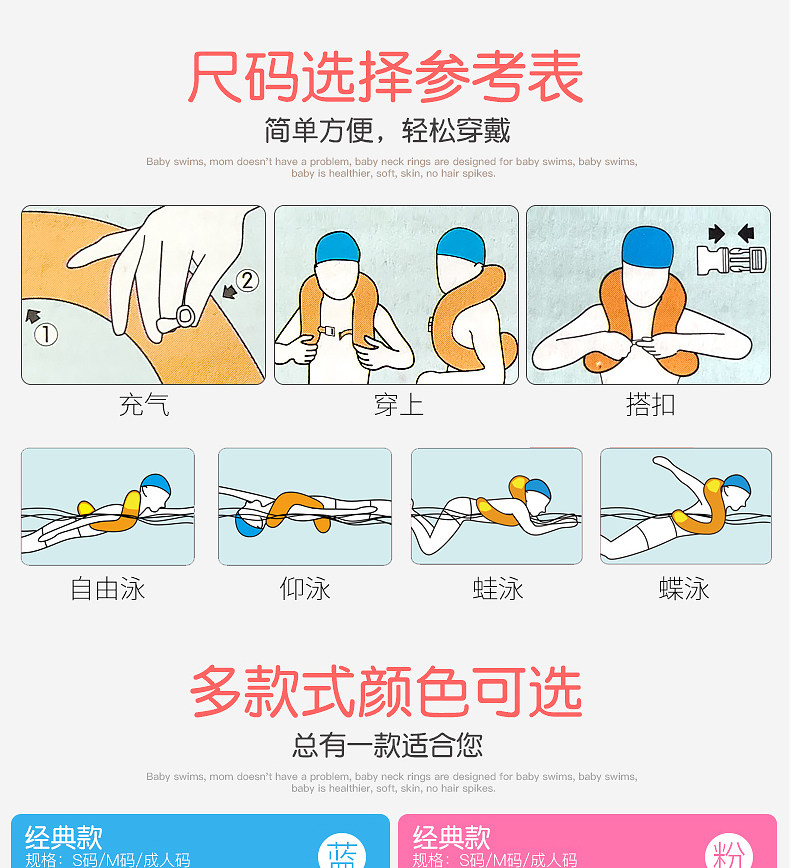 尺码选择参考表

简单方便，轻松穿戴

Baby swims, mom doesn't have a problem, baby neck rings are designed for baby swims, baby swims, baby is healthier, soft, skin, no hair spikes.

①

②

充气

穿上

搭扣

自由泳

仰泳

蛙泳

蝶泳

多款式颜色可选

总有一款适合您

Baby swims, mom doesn't have a problem, baby neck rings are designed for baby swims, baby swims, baby is healthier, soft, skin, no hair spikes.

经典款
规格：S码/M码/成人码

蓝

经典款
规格：S码/M码/成人码

粉