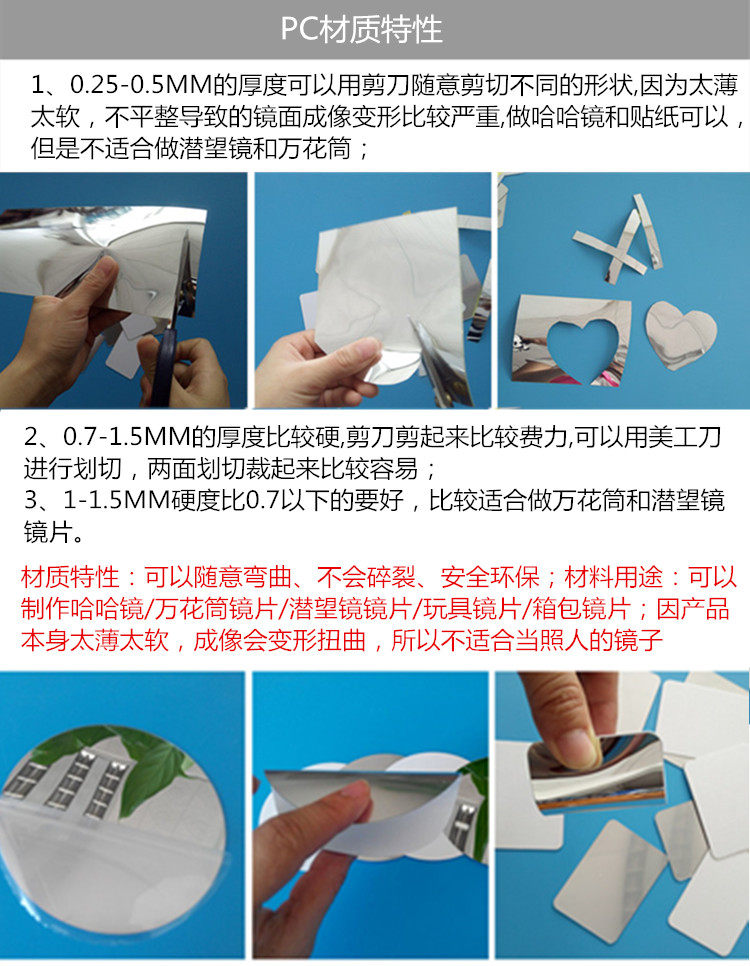 PC材质特性

1、0.25-0.5MM的厚度可以用剪刀随意剪切不同的形状,因为太薄太软，不平整导致的镜面成像变形比较严重,做哈哈镜和贴纸可以，但是不适合做潜望镜和万花筒；

2、0.7-1.5MM的厚度比较硬,剪刀剪起来比较费力,可以用美工刀进行划切，两面划切裁起来比较容易；
3、1-1.5MM硬度比0.7以下的要好，比较适合做万花筒和潜望镜镜片。

材质特性：可以随意弯曲、不会碎裂、安全环保；材料用途：可以制作哈哈镜/万花筒镜片/潜望镜镜片/玩具镜片/箱包镜片；因产品本身太薄太软，成像会变形扭曲，所以不适合当照人的镜子