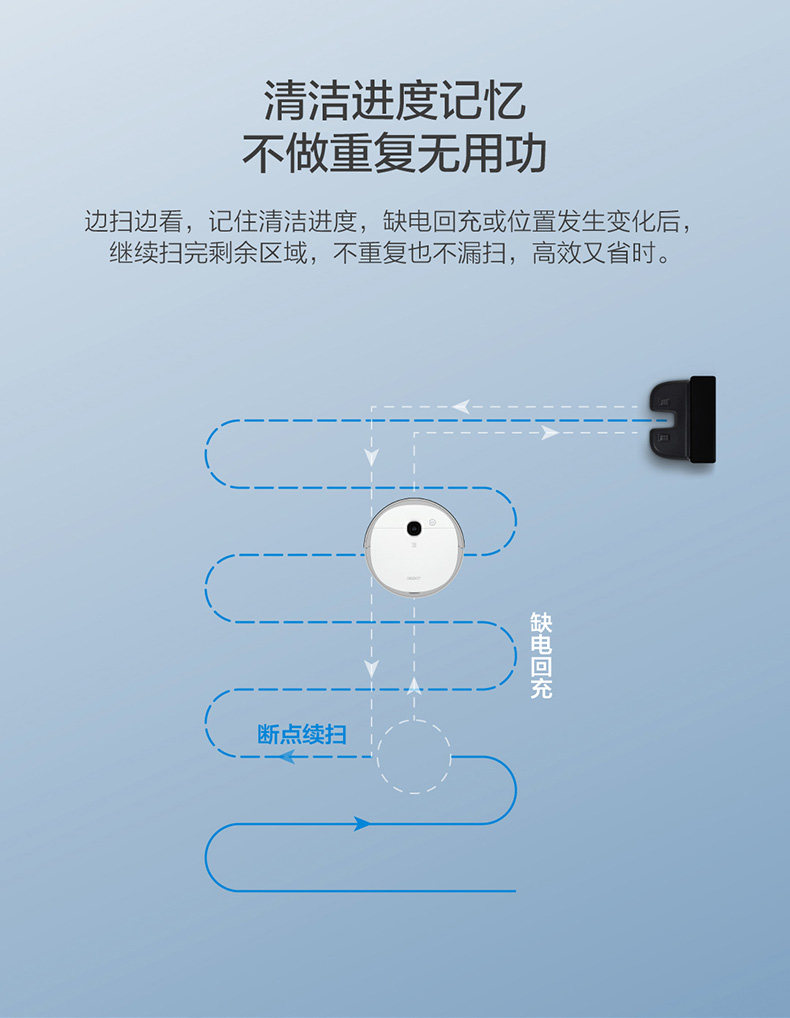 清洁进度记忆
不做重复无用功

边扫边看，记住清洁进度，缺电回充或位置发生变化后，继续扫完剩余区域，不重复也不漏扫，高效又省时。

缺电回充

断点续扫