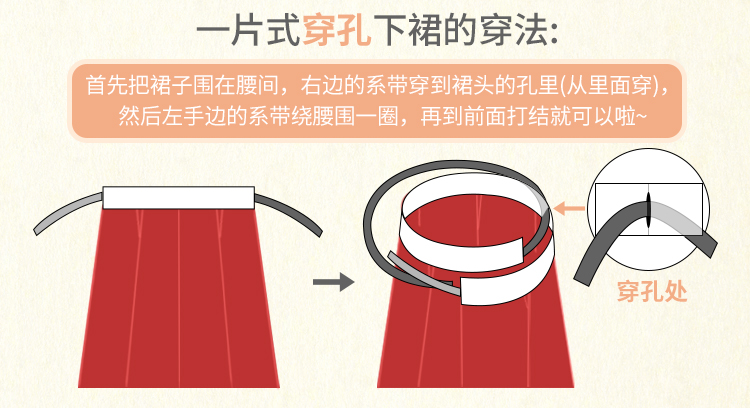 一片式穿孔下裙的穿法:

首先把裙子围在腰间，右边的系带穿到裙头的孔里(从里面穿)，然后左手边的系带绕腰围一圈，再到前面打结就可以啦~

穿孔处