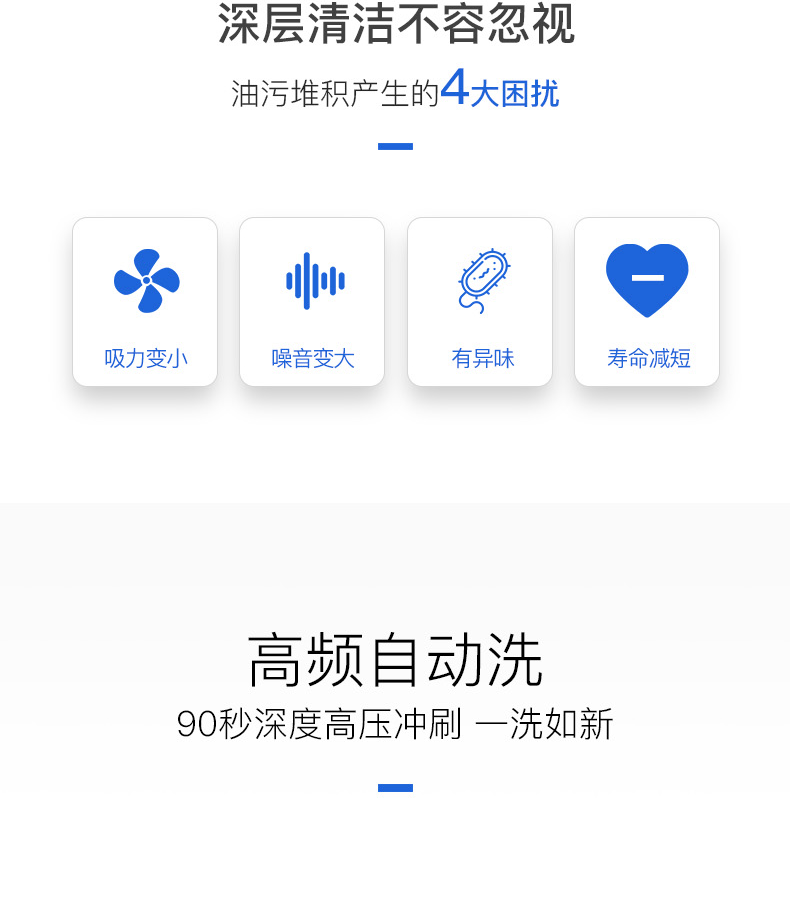 深层清洁不容忽视

油污堆积产生的4大困扰

吸力变小

噪音变大

有异味

寿命减短

高频自动洗

90秒深度高压冲刷 一洗如新