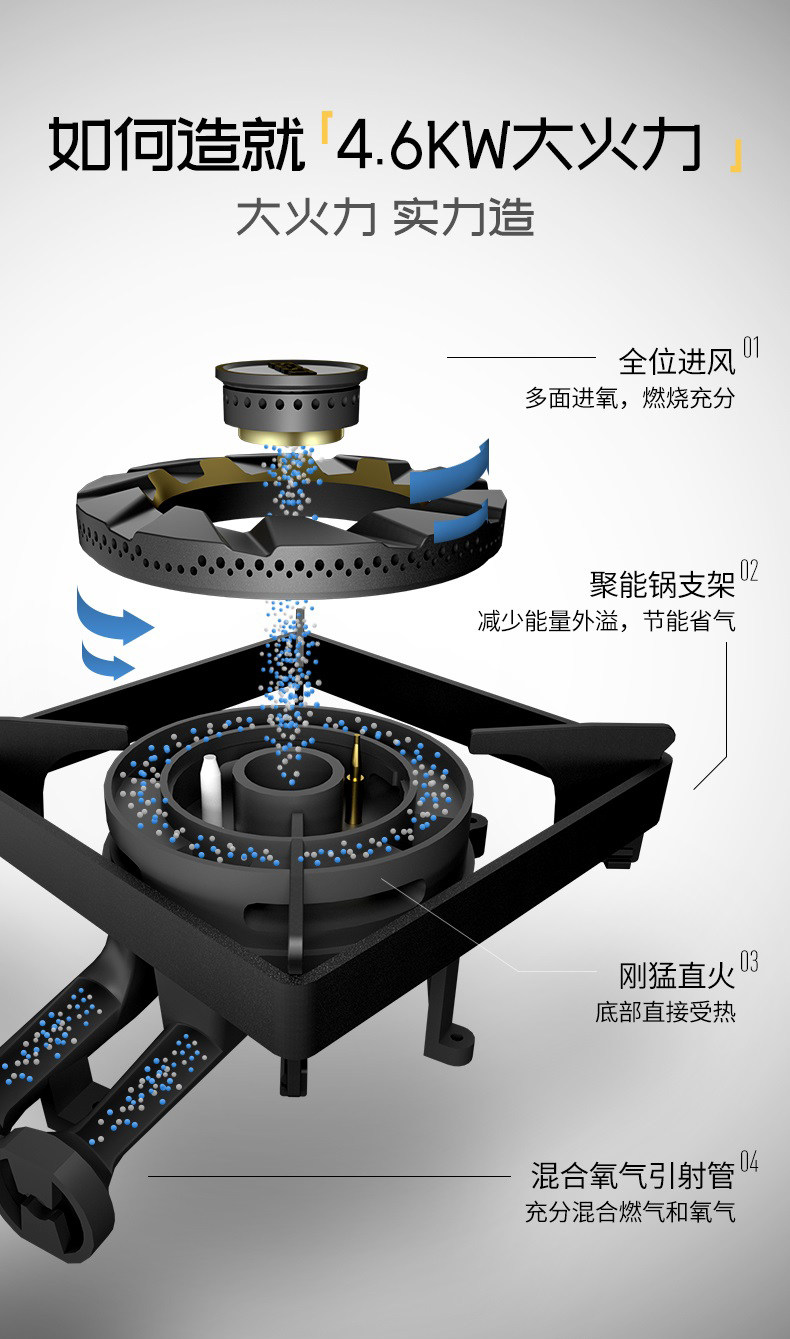 如何造就「4.6KW大火力」
大火力 实力造

全位进风 01
多面进氧，燃烧充分

聚能锅支架 02
减少能量外溢，节能省气

刚猛直火 03
底部直接受热

混合氧气引射管 04
充分混合燃气和氧气