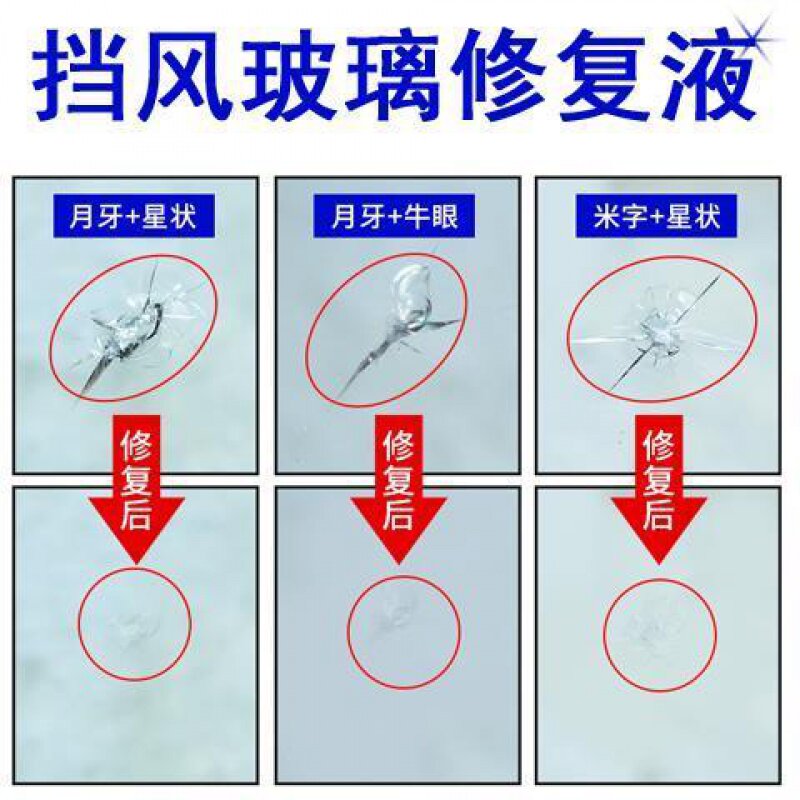 挡风玻璃修复液

月牙+星状

修复后

月牙+牛眼

修复后

米字+星状

修复后