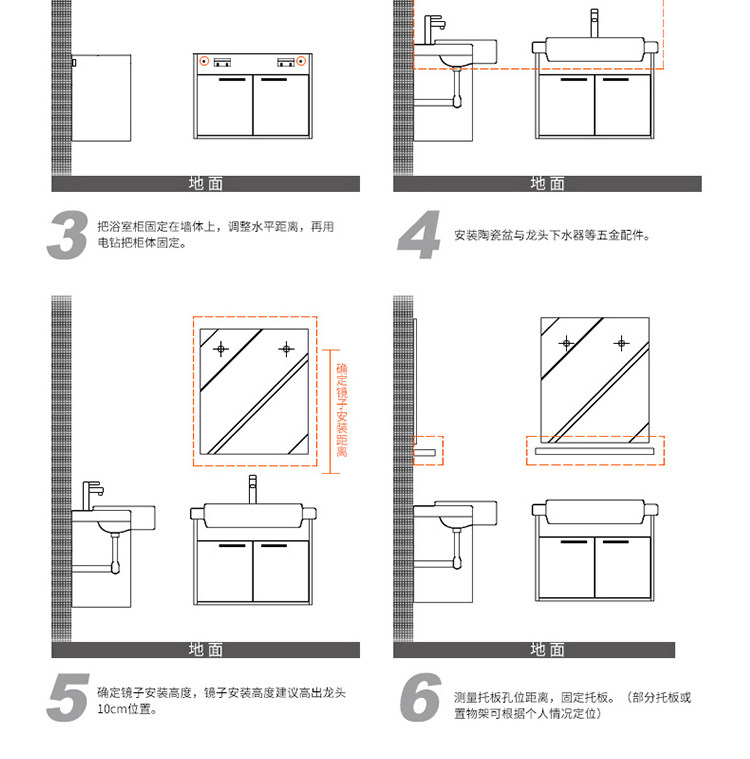 地面

3 把浴室柜固定在墙体上，调整水平距离，再用电钻把柜体固定。

地面

4 安装陶瓷盆与龙头下水器等五金配件。

确定镜子安装距离

地面

5 确定镜子安装高度，镜子安装高度建议高出龙头10cm位置。

地面

6 测量托板孔位距离，固定托板。（部分托板或置物架可根据个人情况定位）