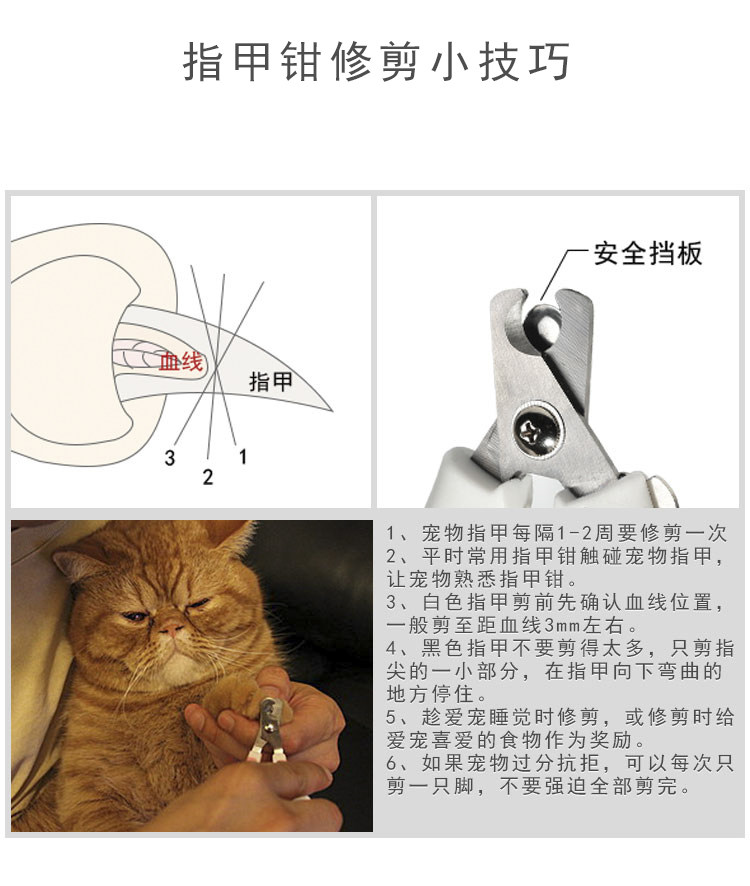 指甲钳修剪小技巧

血线

指甲

3

2

1

安全挡板

1、宠物指甲每隔1-2周要修剪一次
2、平时常用指甲钳触碰宠物指甲，让宠物熟悉指甲钳。
3、白色指甲剪前先确认血线位置，一般剪至距血线3mm左右。
4、黑色指甲不要剪得太多，只剪指尖的一小部分，在指甲向下弯曲的地方停住。
5、趁爱宠睡觉时修剪，或修剪时给爱宠喜爱的食物作为奖励。
6、如果宠物过分抗拒，可以每次只剪一只脚，不要强迫全部剪完。