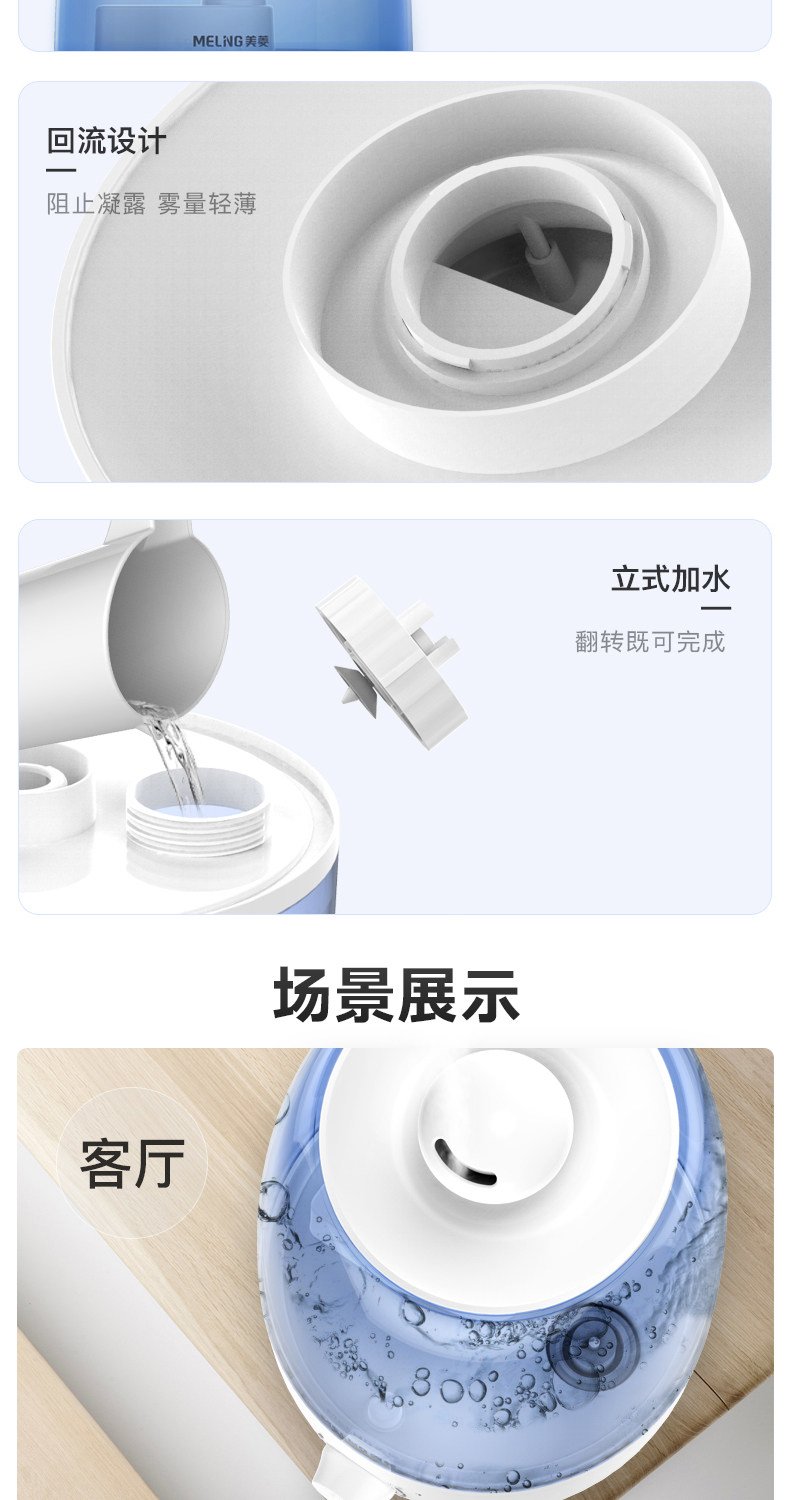 MELING美菱

回流设计

阻止凝露 雾量轻薄

立式加水

翻转既可完成

场景展示

客厅