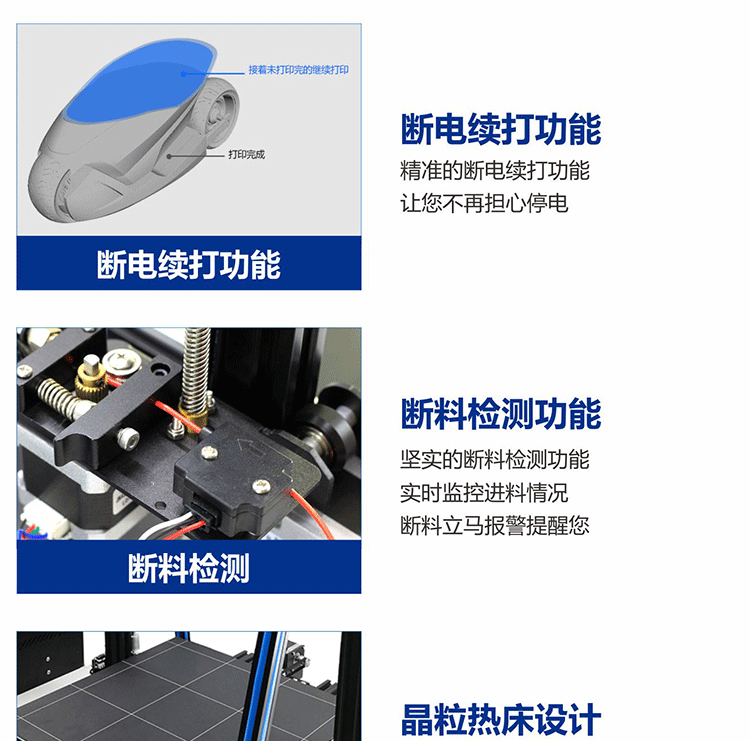 接着未打印完的继续打印

打印完成

断电续打功能

断电续打功能

精准的断电续打功能
让您不再担心停电

断料检测

断料检测功能

坚实的断料检测功能
实时监控进料情况
断料立马报警提醒您

晶粒热床设计