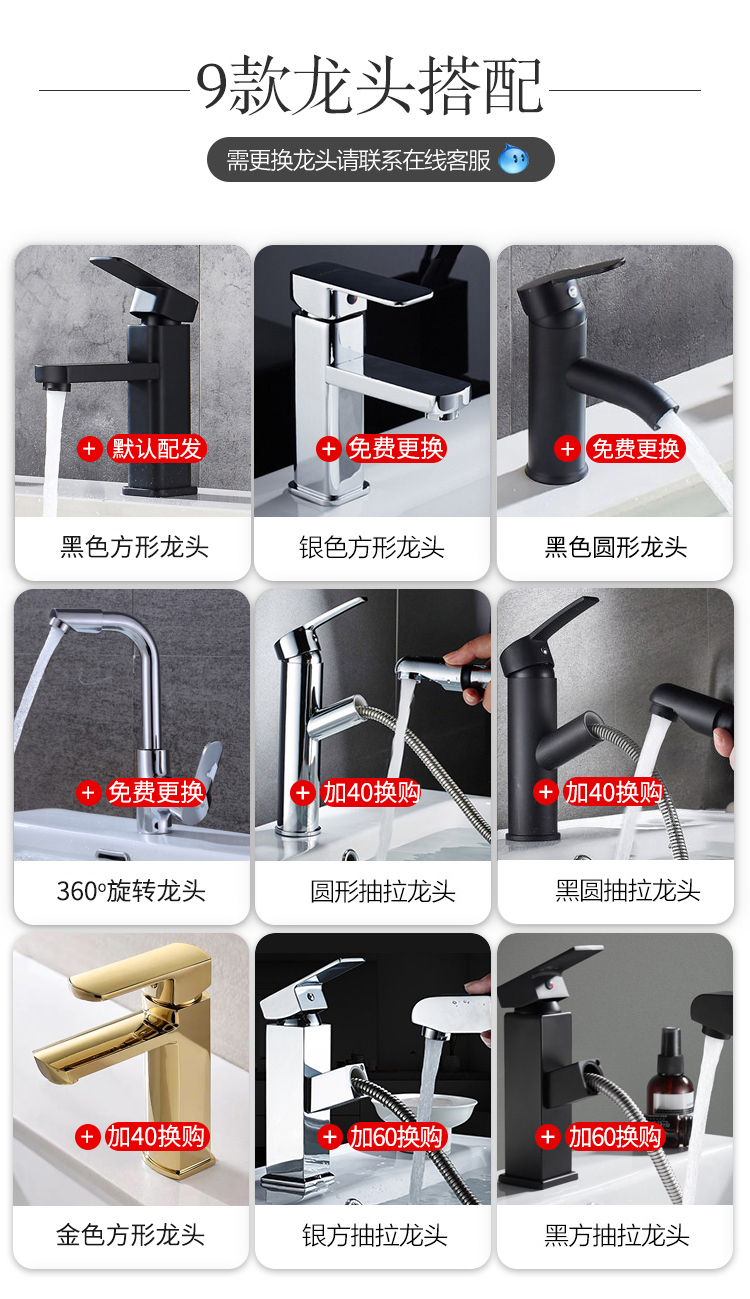 9款龙头搭配

需更换龙头请联系在线客服

+ 默认配发
黑色方形龙头

+ 免费更换
银色方形龙头

+ 免费更换
黑色圆形龙头

+ 免费更换
360°旋转龙头

+ 加40换购
圆形抽拉龙头

+ 加40换购
黑圆抽拉龙头

+ 加40换购
金色方形龙头

+ 加60换购
银方抽拉龙头

+ 加60换购
黑方抽拉龙头