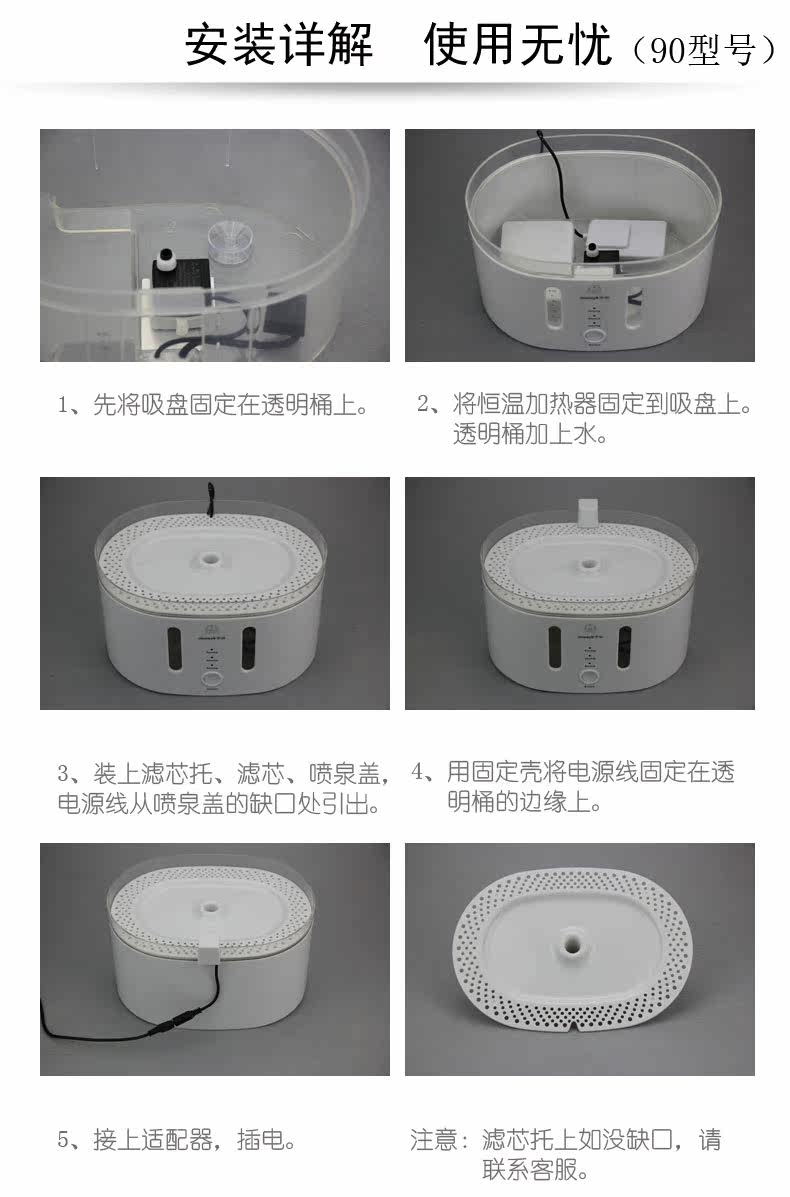 安装详解 使用无忧（90型号）

1、先将吸盘固定在透明桶上。

2、将恒温加热器固定到吸盘上。透明桶加上水。

3、装上滤芯托、滤芯、喷泉盖，电源线从喷泉盖的缺口处引出。

4、用固定壳将电源线固定在透明桶的边缘上。

5、接上适配器，插电。

注意：滤芯托上如没缺口，请联系客服。