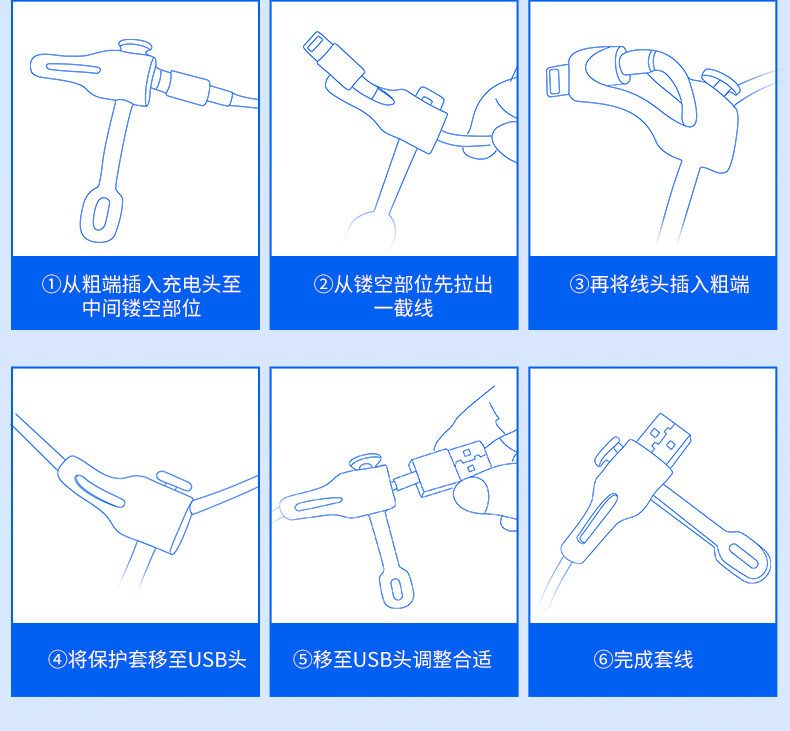 ①从粗端插入充电头至中间镂空部位

②从镂空部位先拉出一截线

③再将线头插入粗端

④将保护套移至USB头

⑤移至USB头调整合适

⑥完成套线