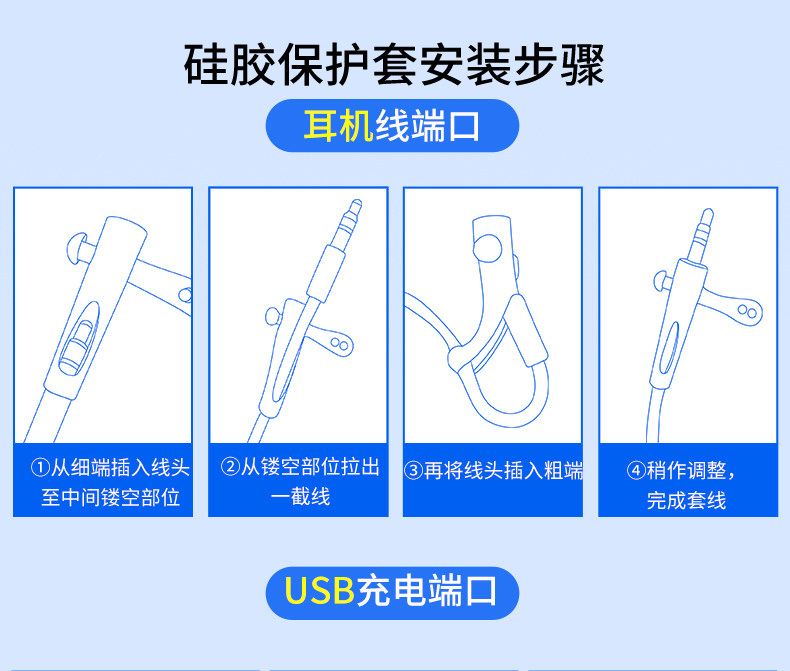 硅胶保护套安装步骤

耳机线端口

①从细端插入线头至中间镂空部位

②从镂空部位拉出一截线

③再将线头插入粗端

④稍作调整，完成套线

USB充电端口