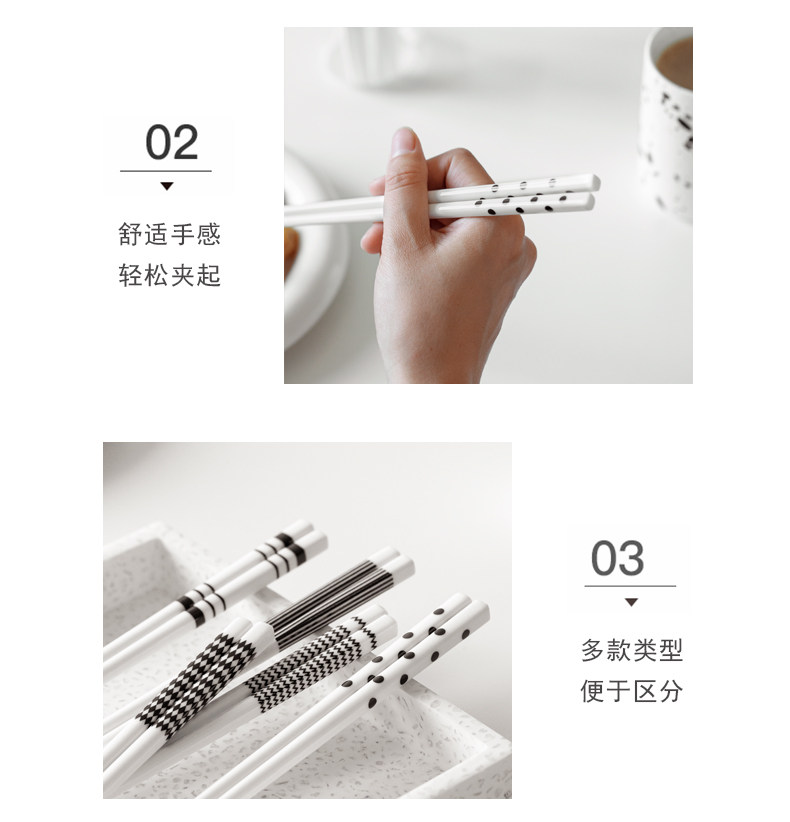 02

舒适手感
轻松夹起

03

多款类型
便于区分