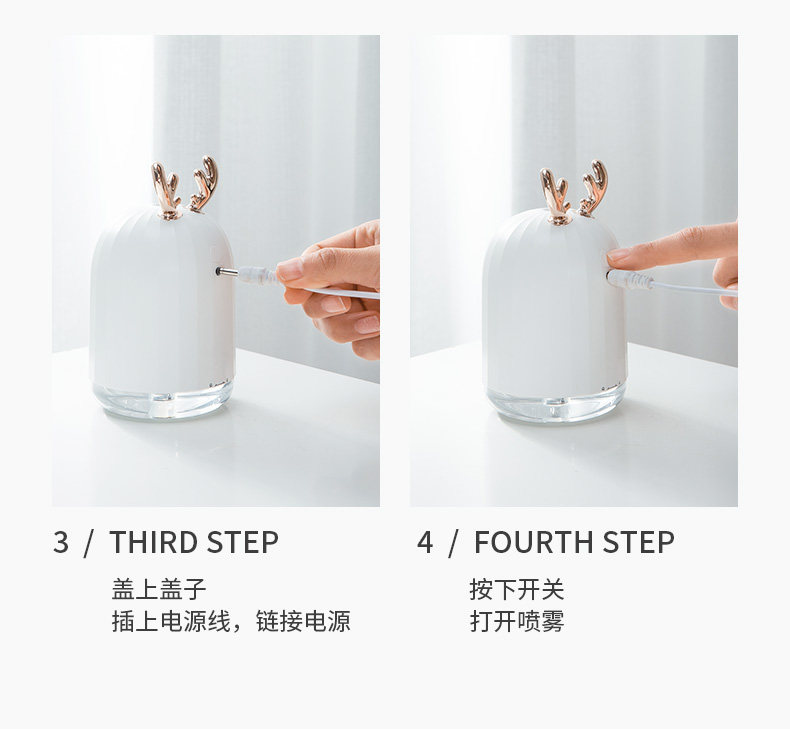 3 / THIRD STEP

盖上盖子
插上电源线，链接电源

4 / FOURTH STEP

按下开关
打开喷雾