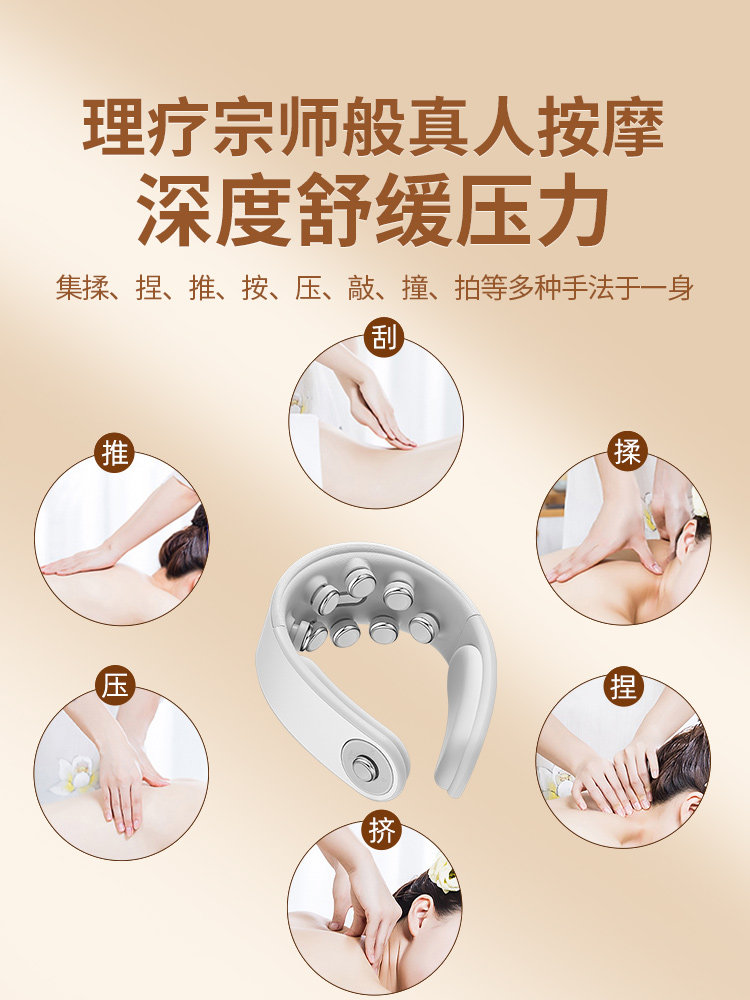 理疗宗师般真人按摩
深度舒缓压力

集揉、捏、推、按、压、敲、撞、拍等多种手法于一身

刮

推

揉

压

捏

挤