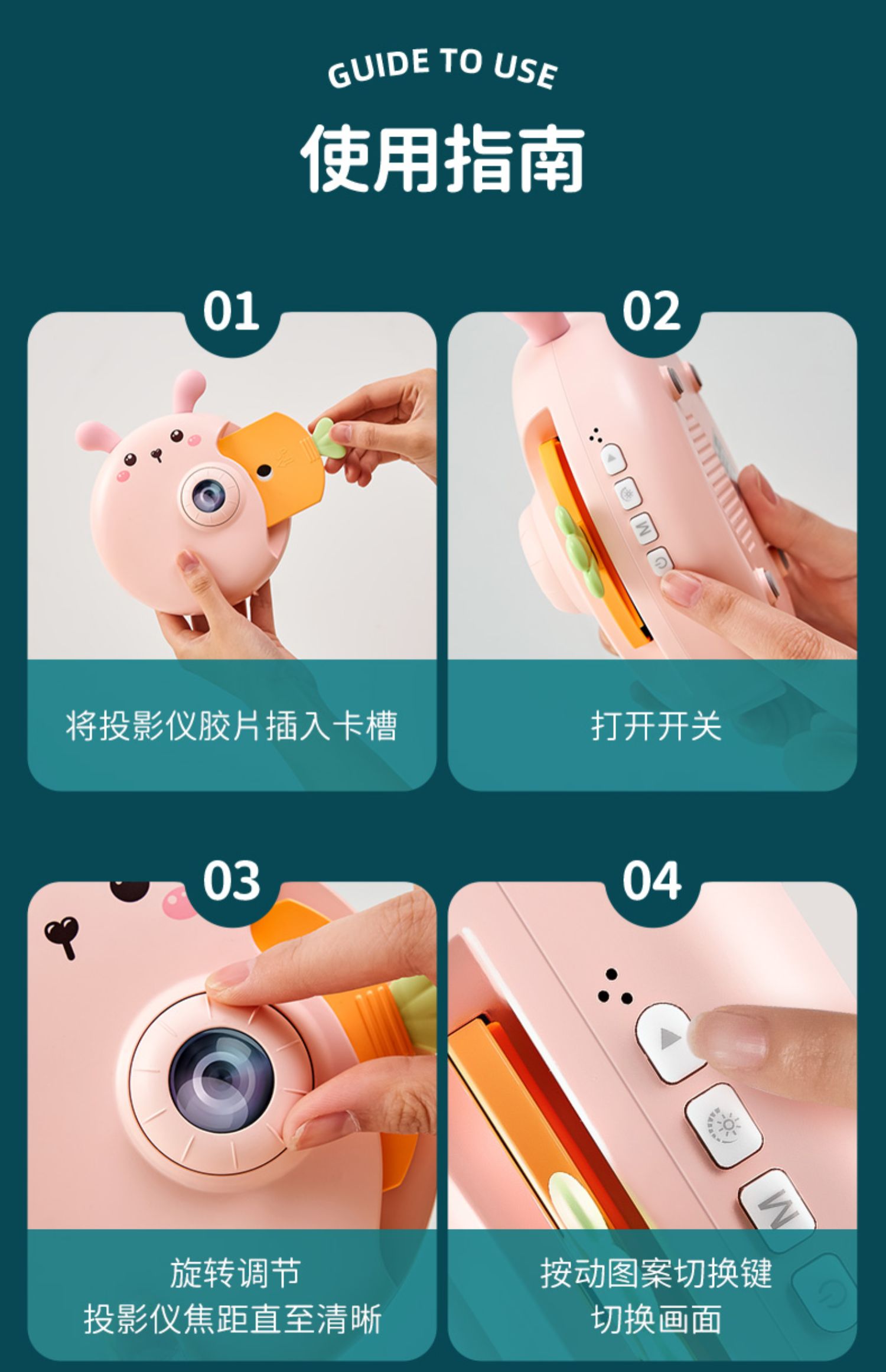 GUIDE TO USE

使用指南

01

将投影仪胶片插入卡槽

02

M

打开开关

03

旋转调节
投影仪焦距直至清晰

04

M

按动图案切换键
切换画面