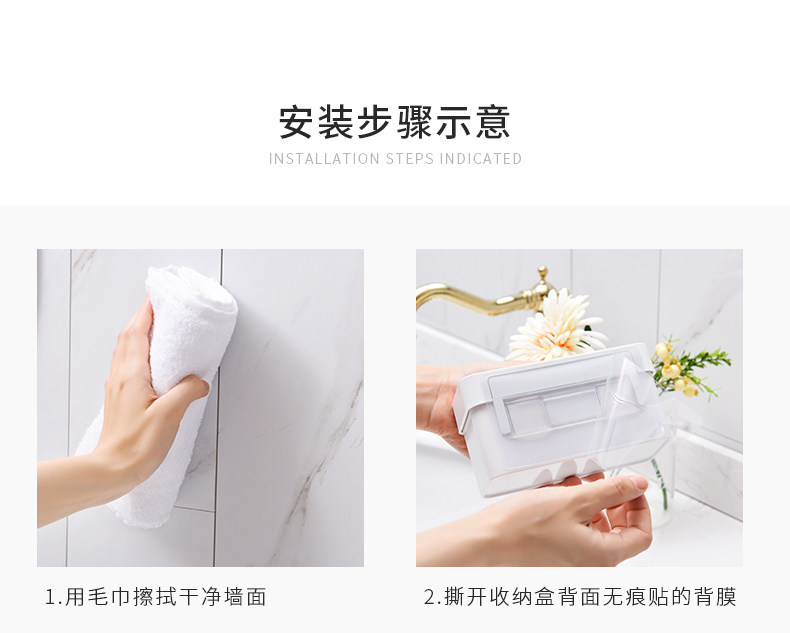 安装步骤示意
INSTALLATION STEPS INDICATED

1.用毛巾擦拭干净墙面

2.撕开收纳盒背面无痕贴的背膜