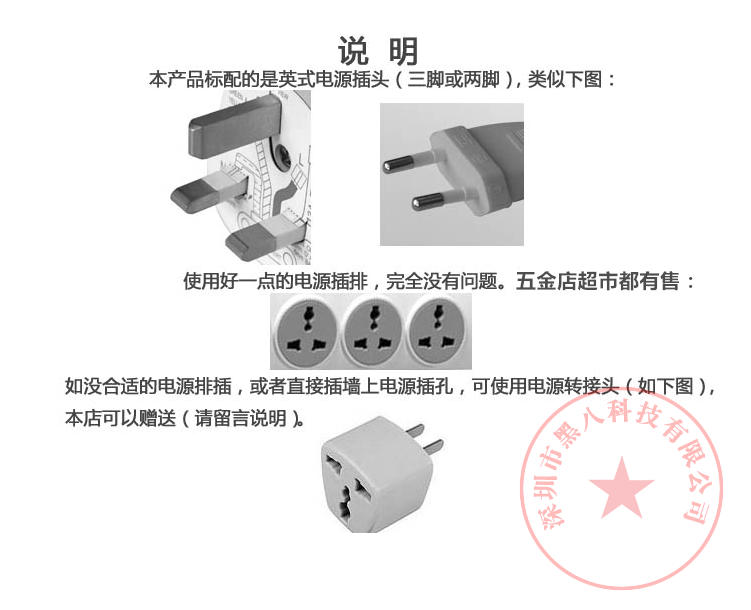 说 明

本产品标配的是英式电源插头（三脚或两脚），类似下图：

使用好一点的电源插排，完全没有问题。五金店超市都有售：

如没合适的电源排插，或者直接插墙上电源插孔，可使用电源转接头（如下图），本店可以赠送（请留言说明）。

深圳市黑八科技有限公司