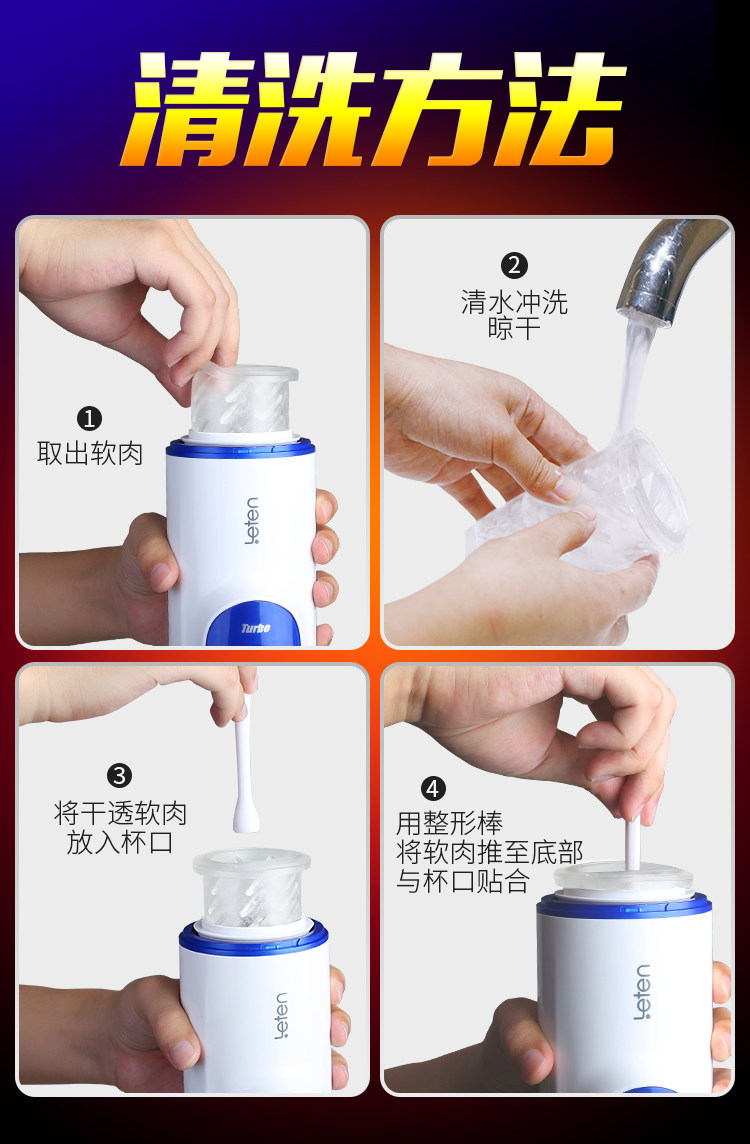 清洗方法

❶
取出软肉

leten

Turbo

❷
清水冲洗
晾干

❸
将干透软肉
放入杯口

leten

❹
用整形棒
将软肉推至底部
与杯口贴合

leten