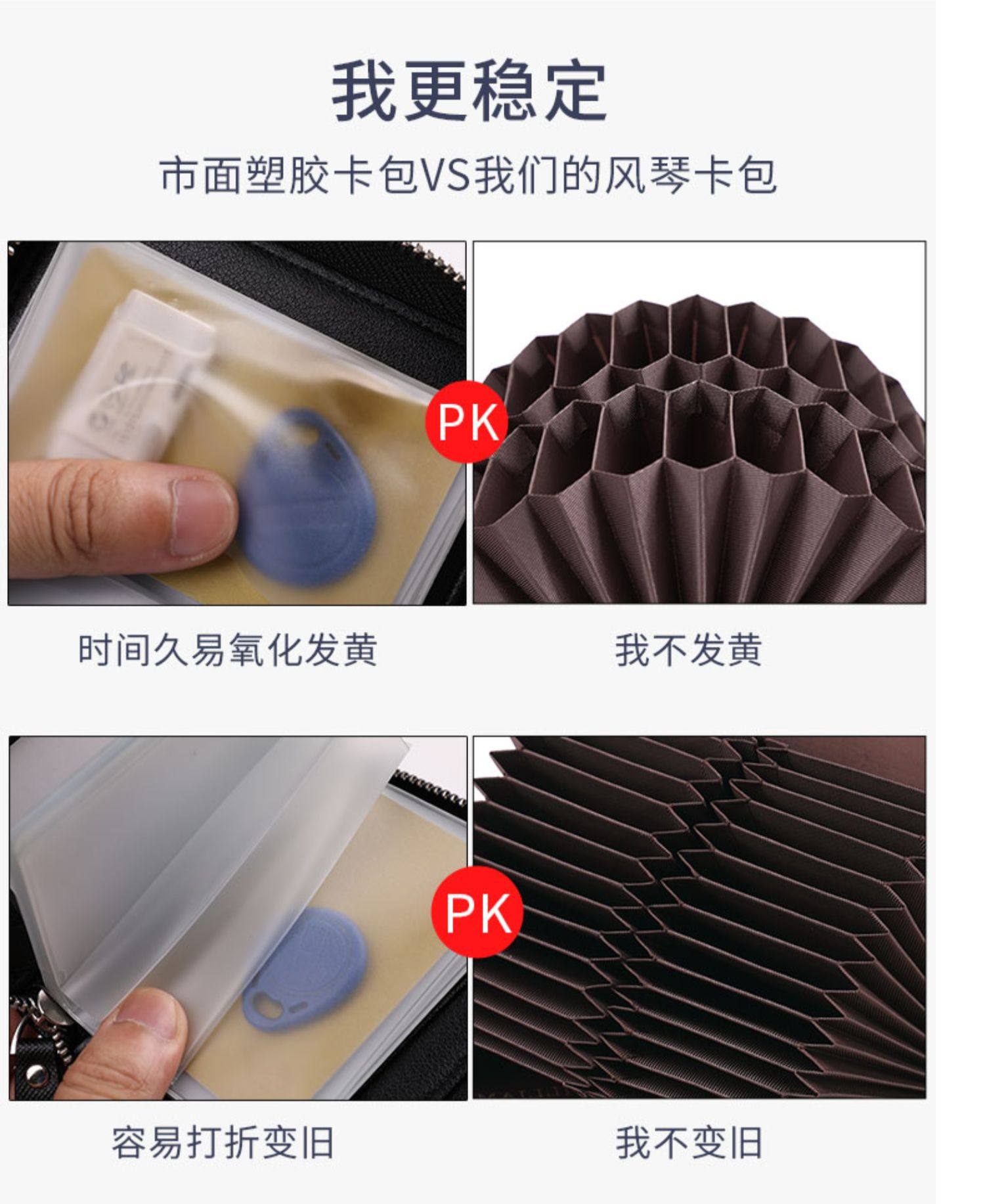 我更稳定

市面塑胶卡包VS我们的风琴卡包

PK

时间久易氧化发黄

我不发黄

PK

容易打折变旧

我不变旧