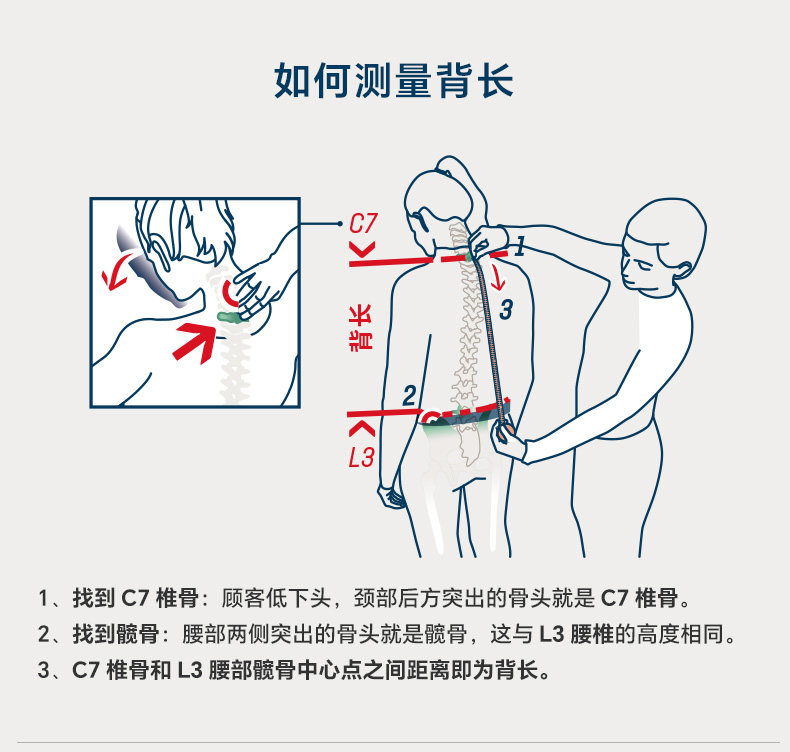 如何测量背长

C7

1

3

背长

2

L3

1、找到 C7 椎骨：顾客低下头，颈部后方突出的骨头就是 C7 椎骨。

2、找到髋骨：腰部两侧突出的骨头就是髋骨，这与 L3 腰椎的高度相同。

3、C7 椎骨和 L3 腰部髋骨中心点之间距离即为背长。