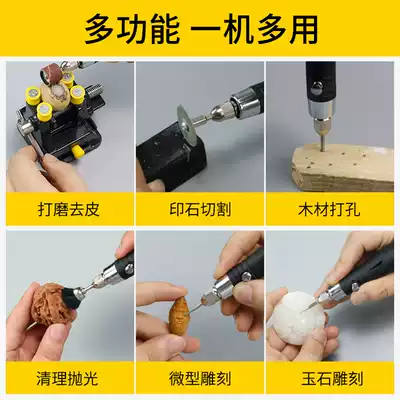 多功能 一机多用

打磨去皮

印石切割

木材打孔

清理抛光

微型雕刻

玉石雕刻