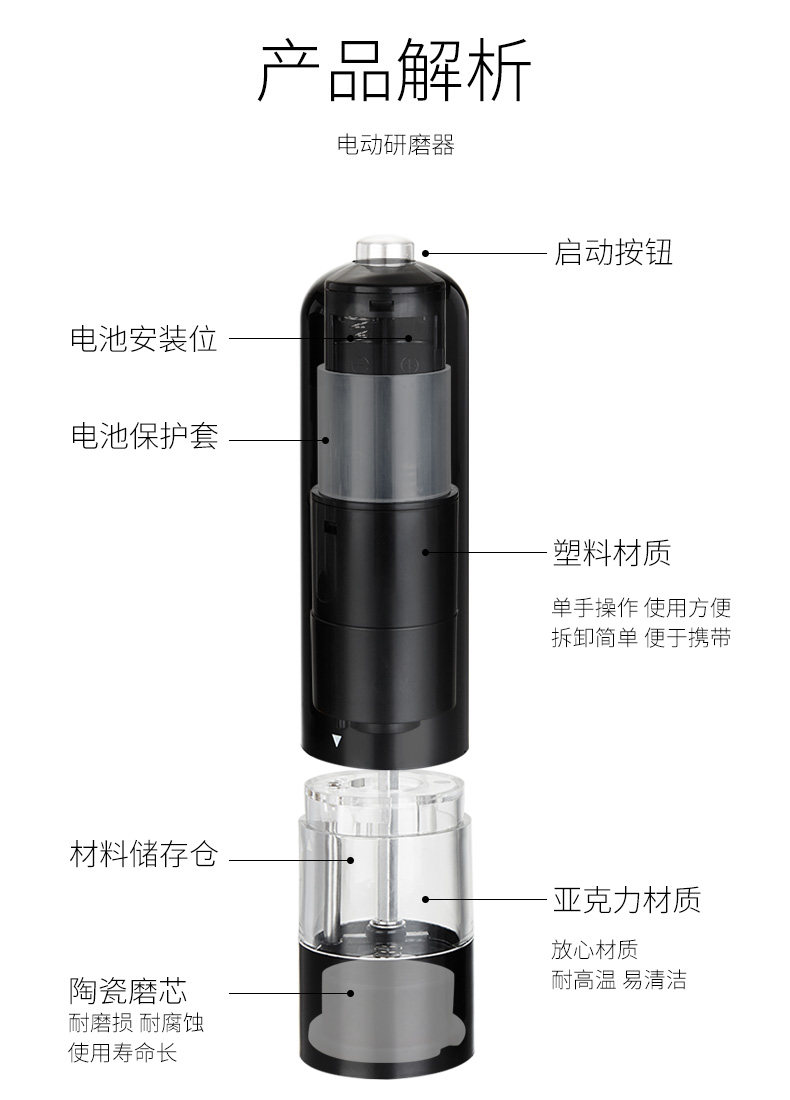 产品解析

电动研磨器

启动按钮

电池安装位

电池保护套

塑料材质

单手操作 使用方便
拆卸简单 便于携带

材料储存仓

亚克力材质

放心材质
耐高温 易清洁

陶瓷磨芯
耐磨损 耐腐蚀
使用寿命长