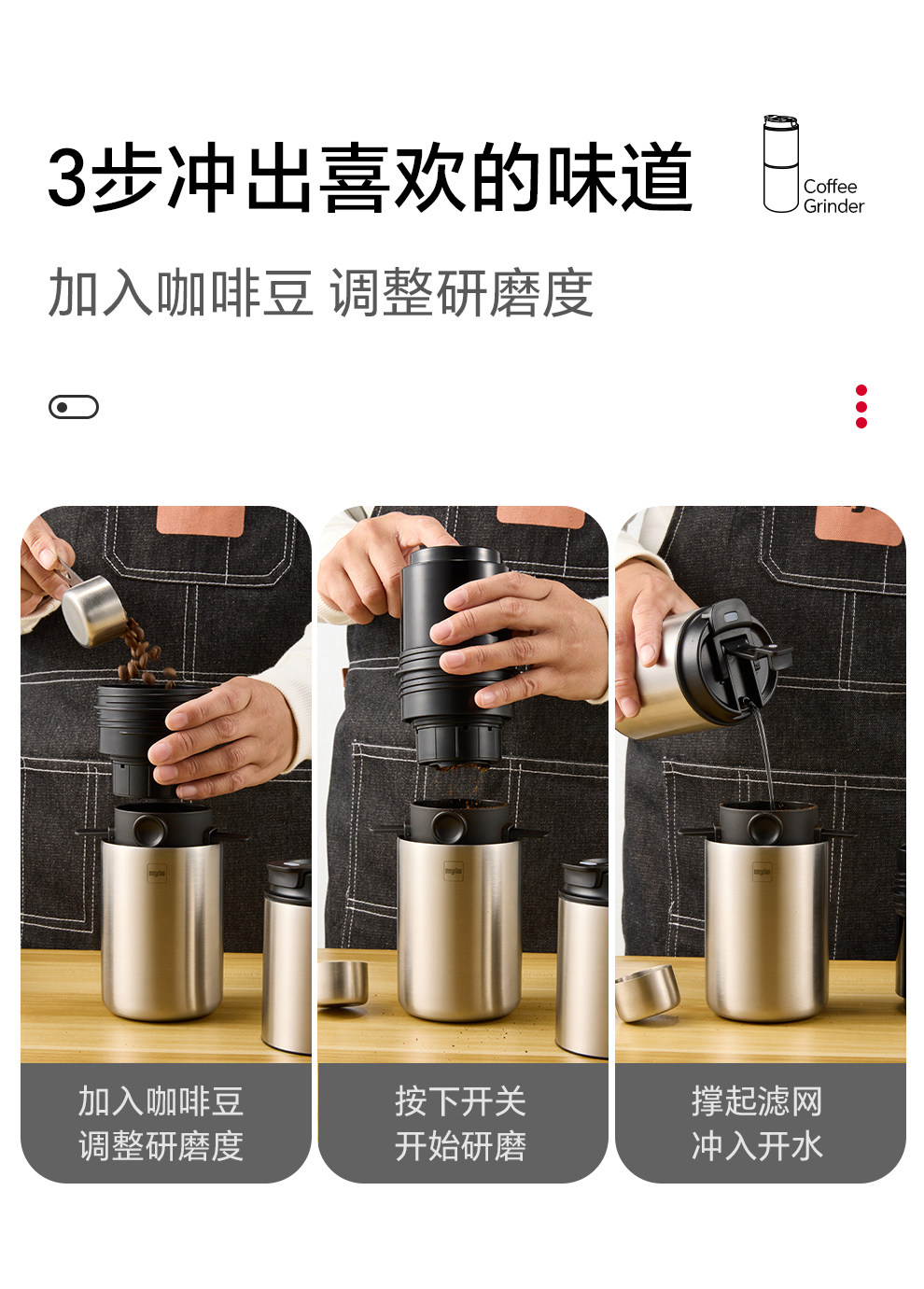 3步冲出喜欢的味道

Coffee Grinder

加入咖啡豆 调整研磨度

加入咖啡豆
调整研磨度

按下开关
开始研磨

撑起滤网
冲入开水